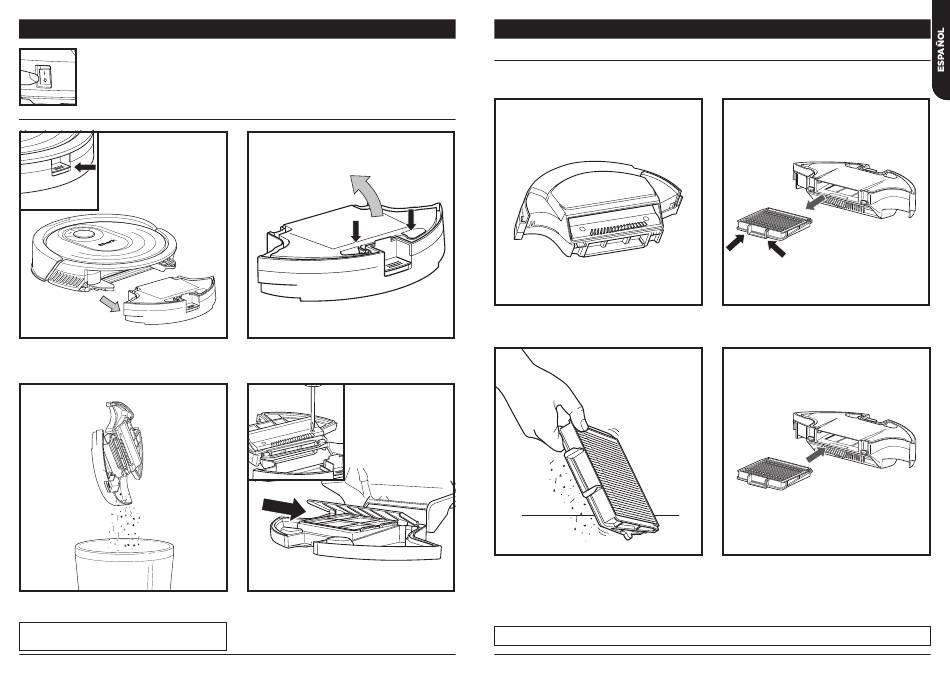 ESPAÑOL