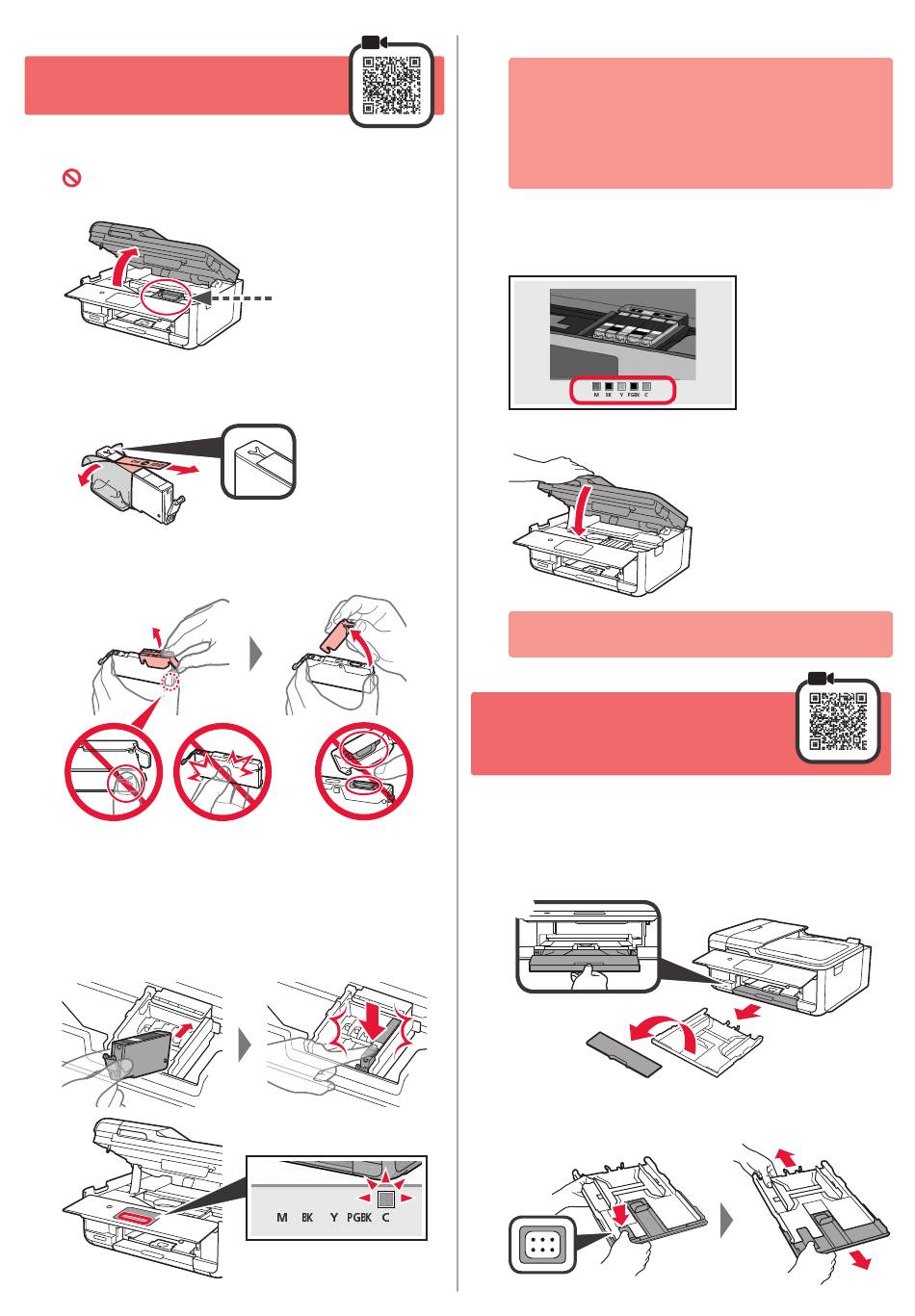 M BK Y PGBK C

M BK Y PGBK C