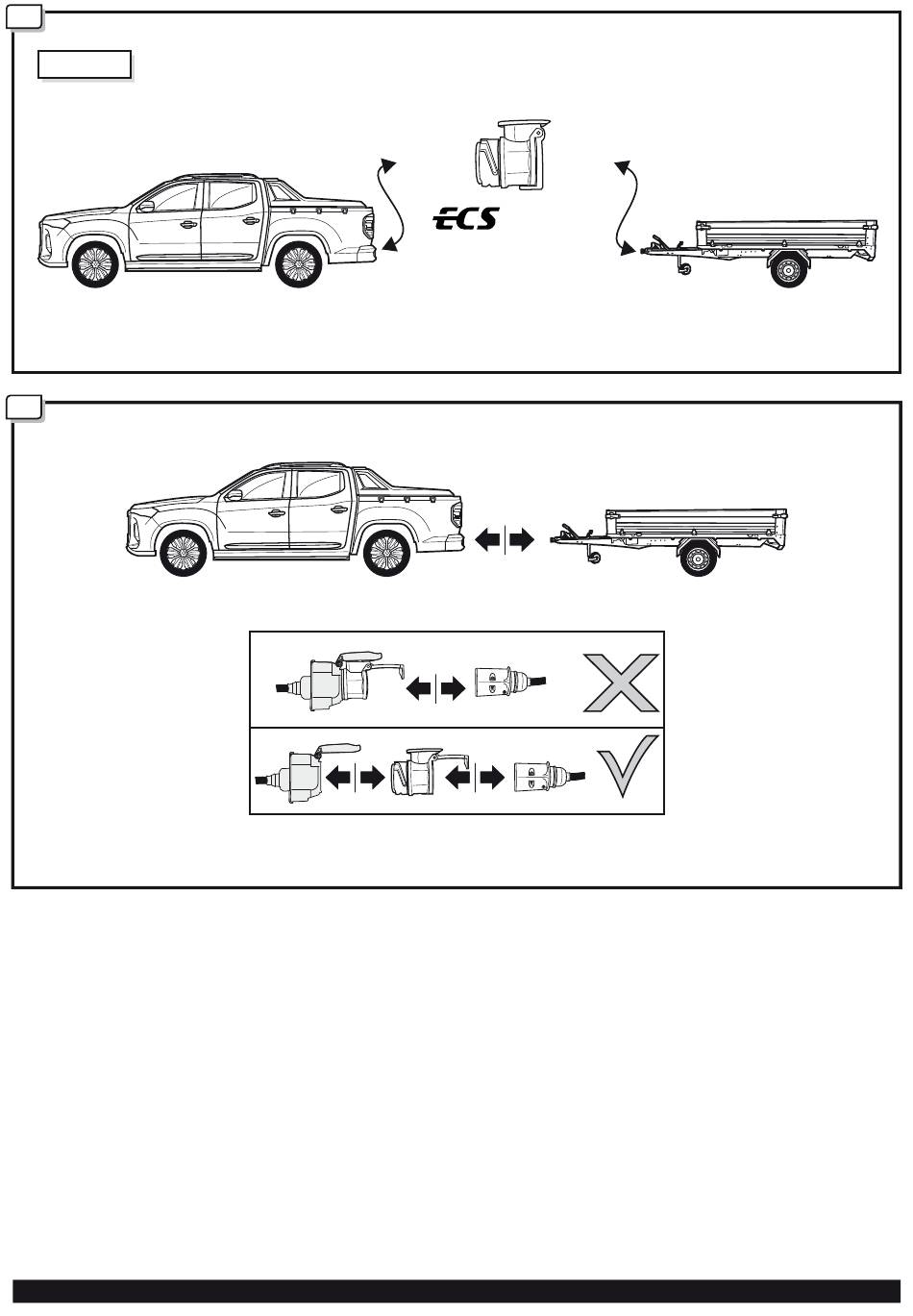 ECS