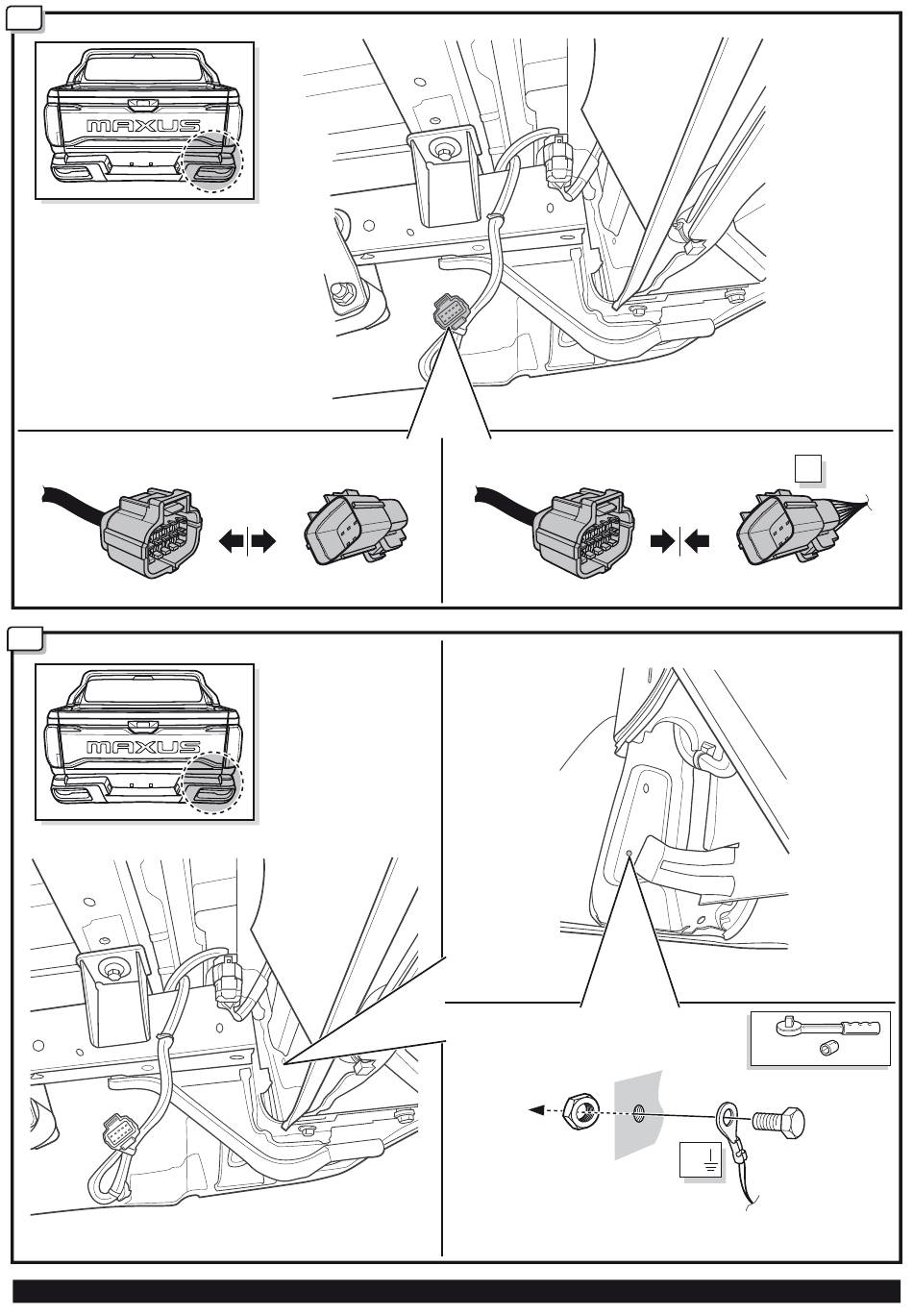 MAXUS

MAXUS