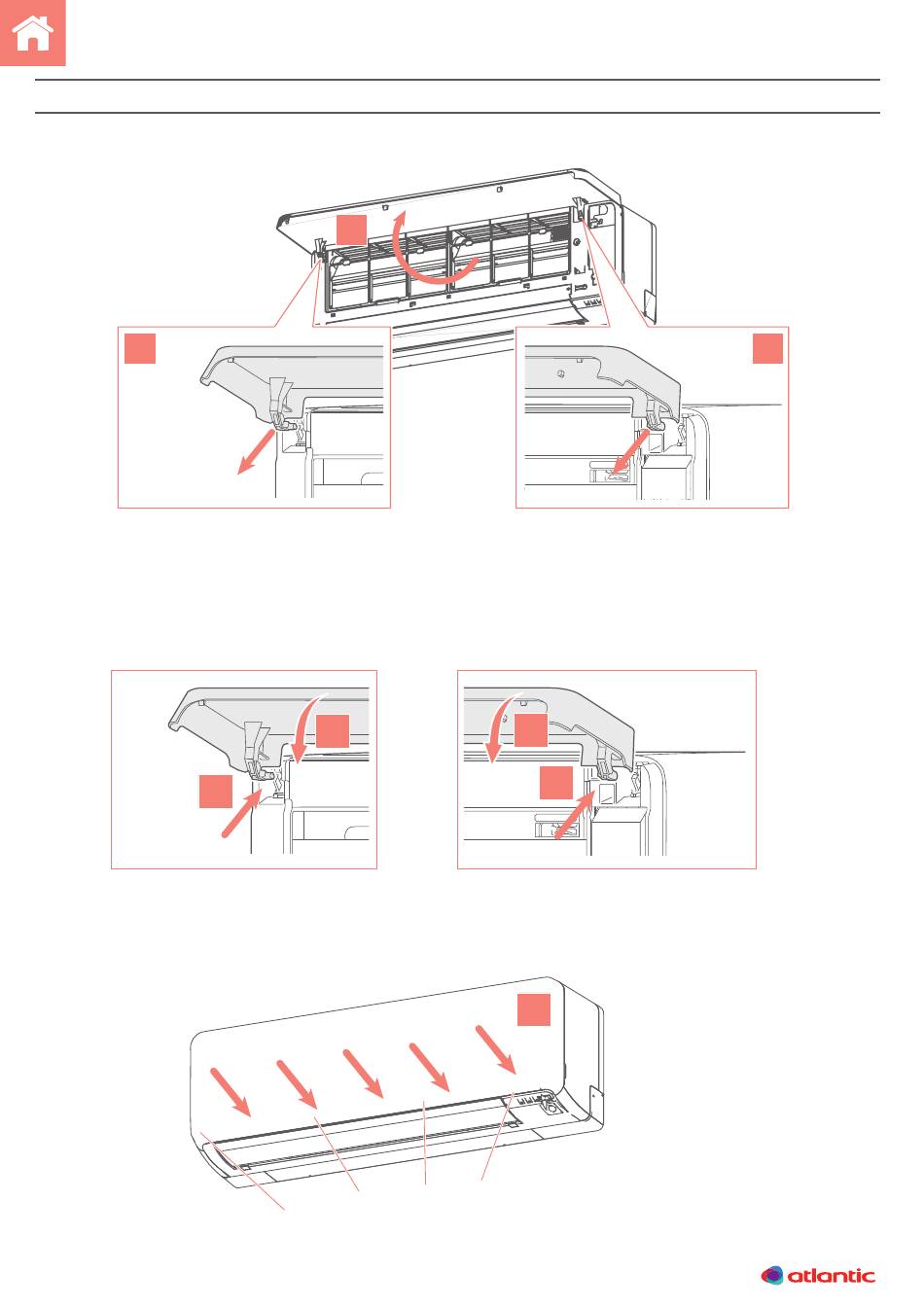 atlantic