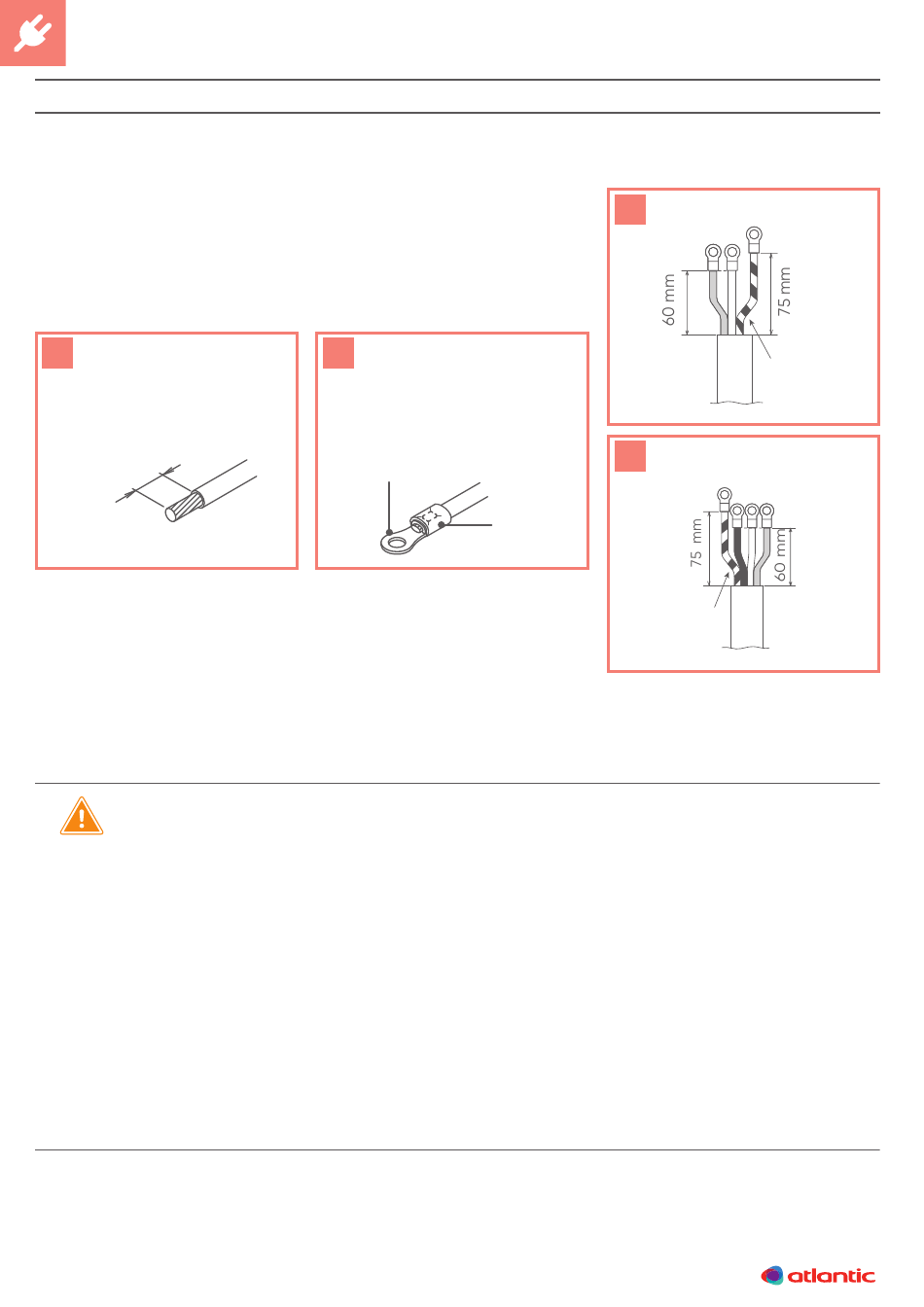 60 mm
75 mm

75 mm
60 mm

atlantic