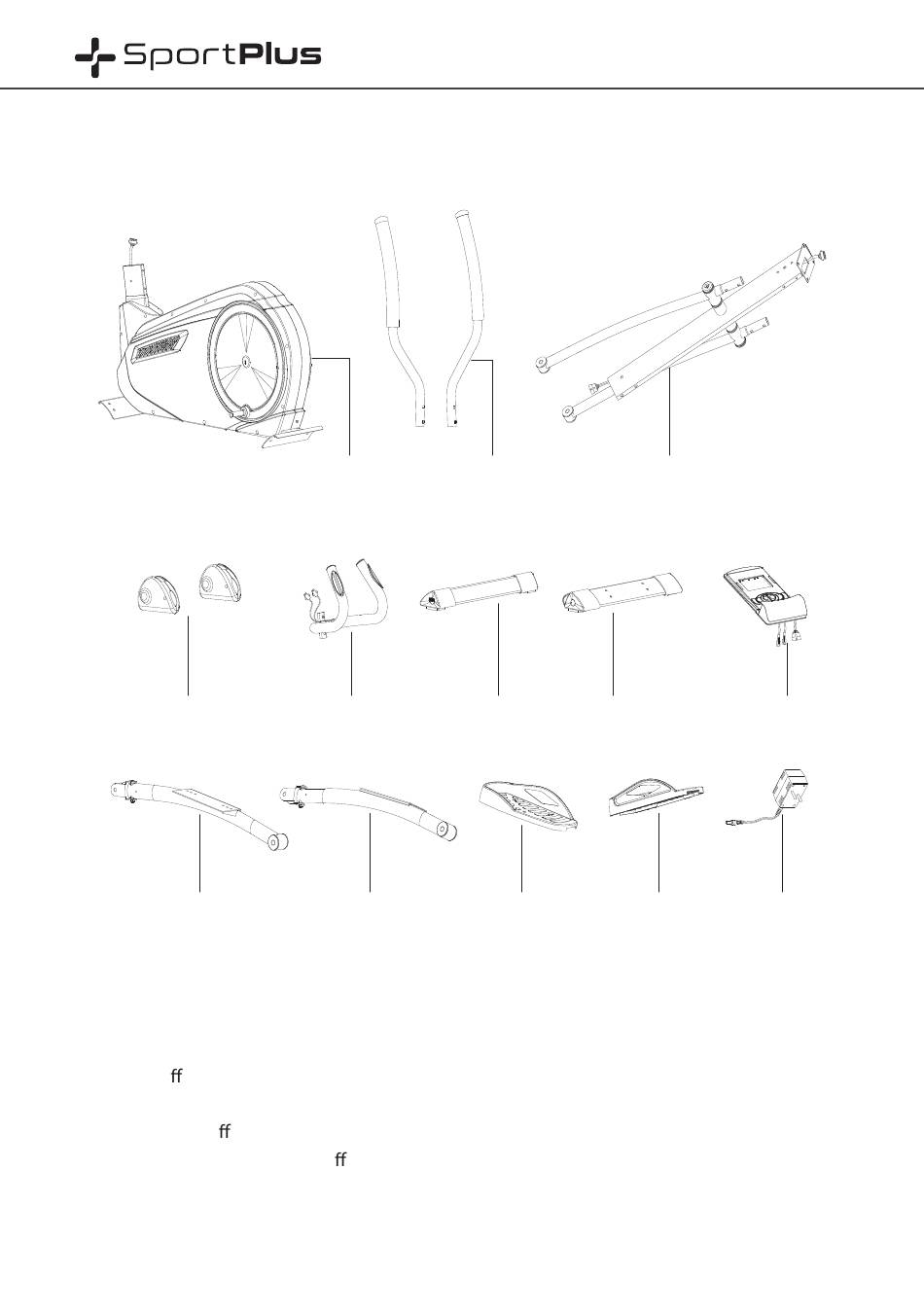 SportPlus

ff

ff

ff