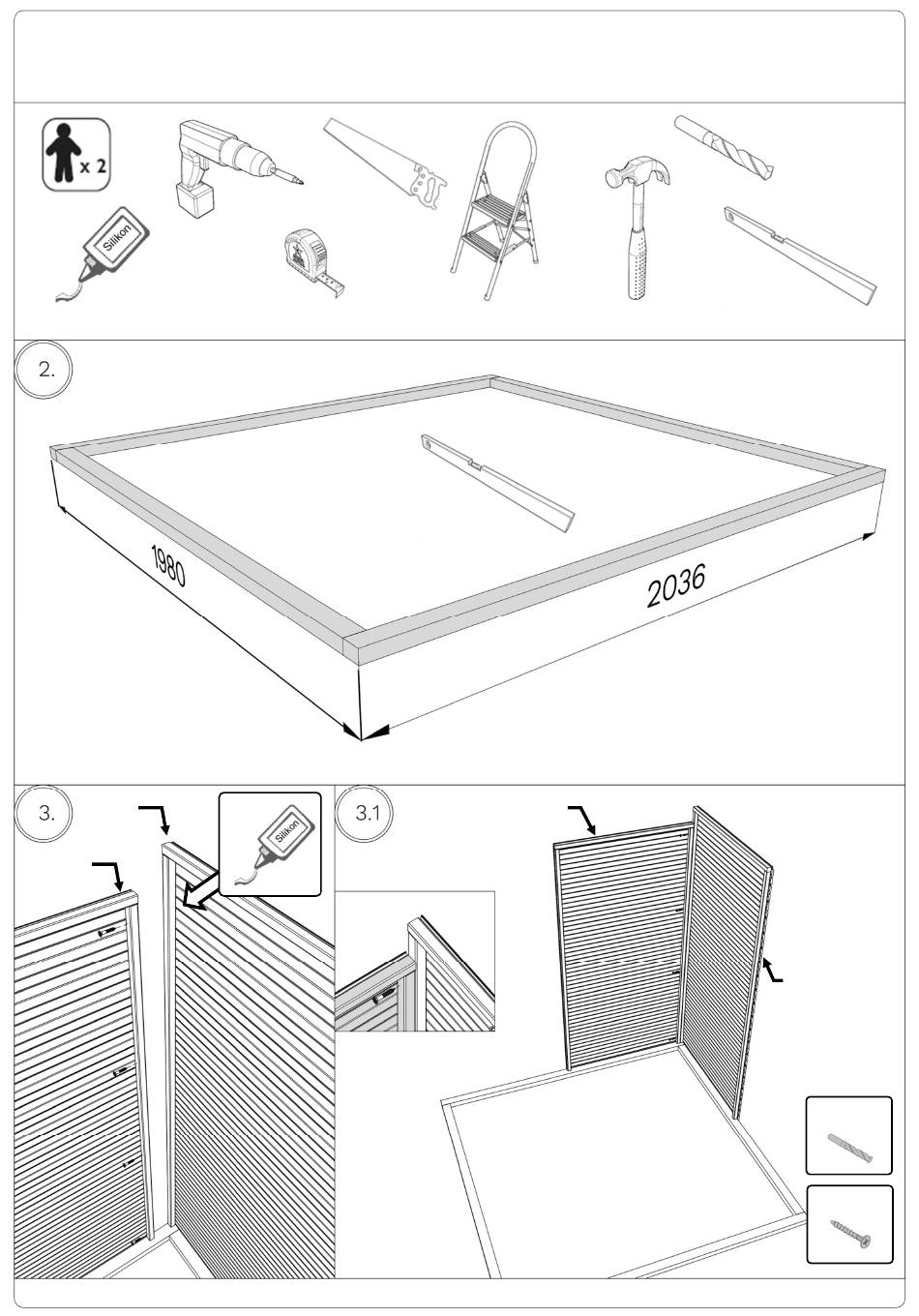 x 2

Silikon

2.

1980

2036

3.

Silikon

3.1