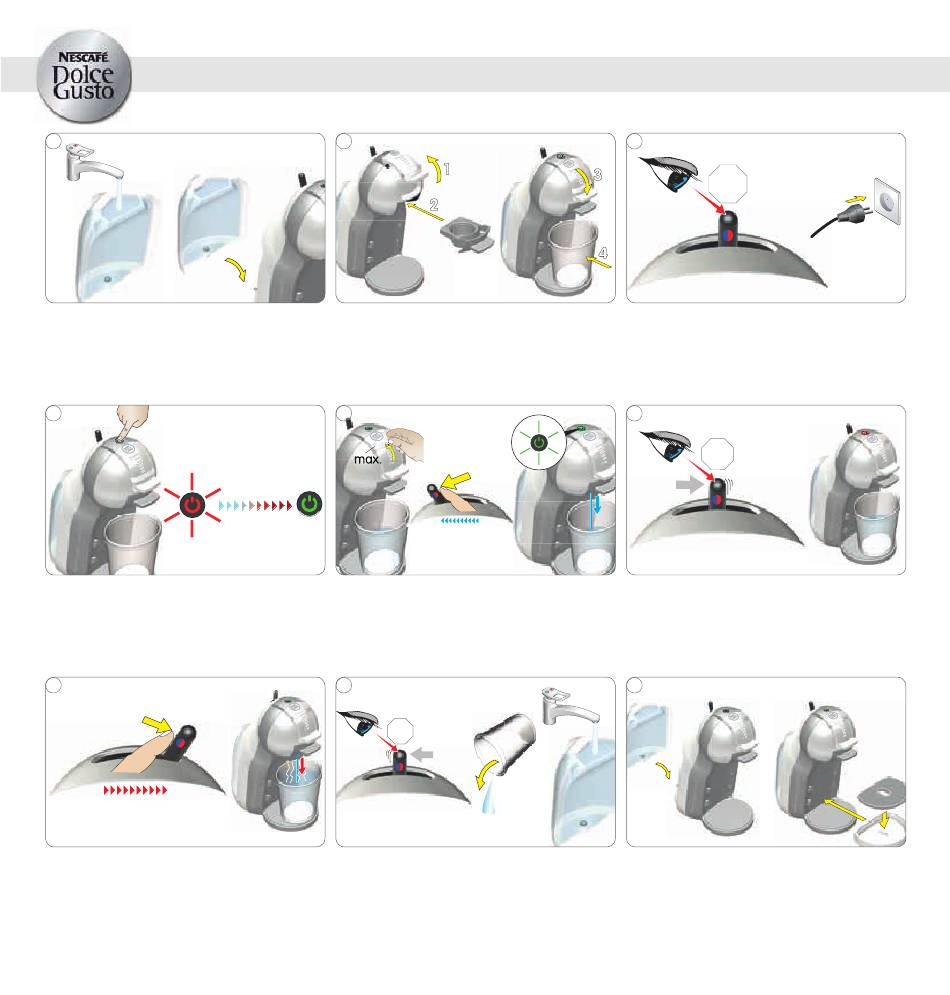 NESCAFÉ Dolce Gusto

1
2
3
4

max.