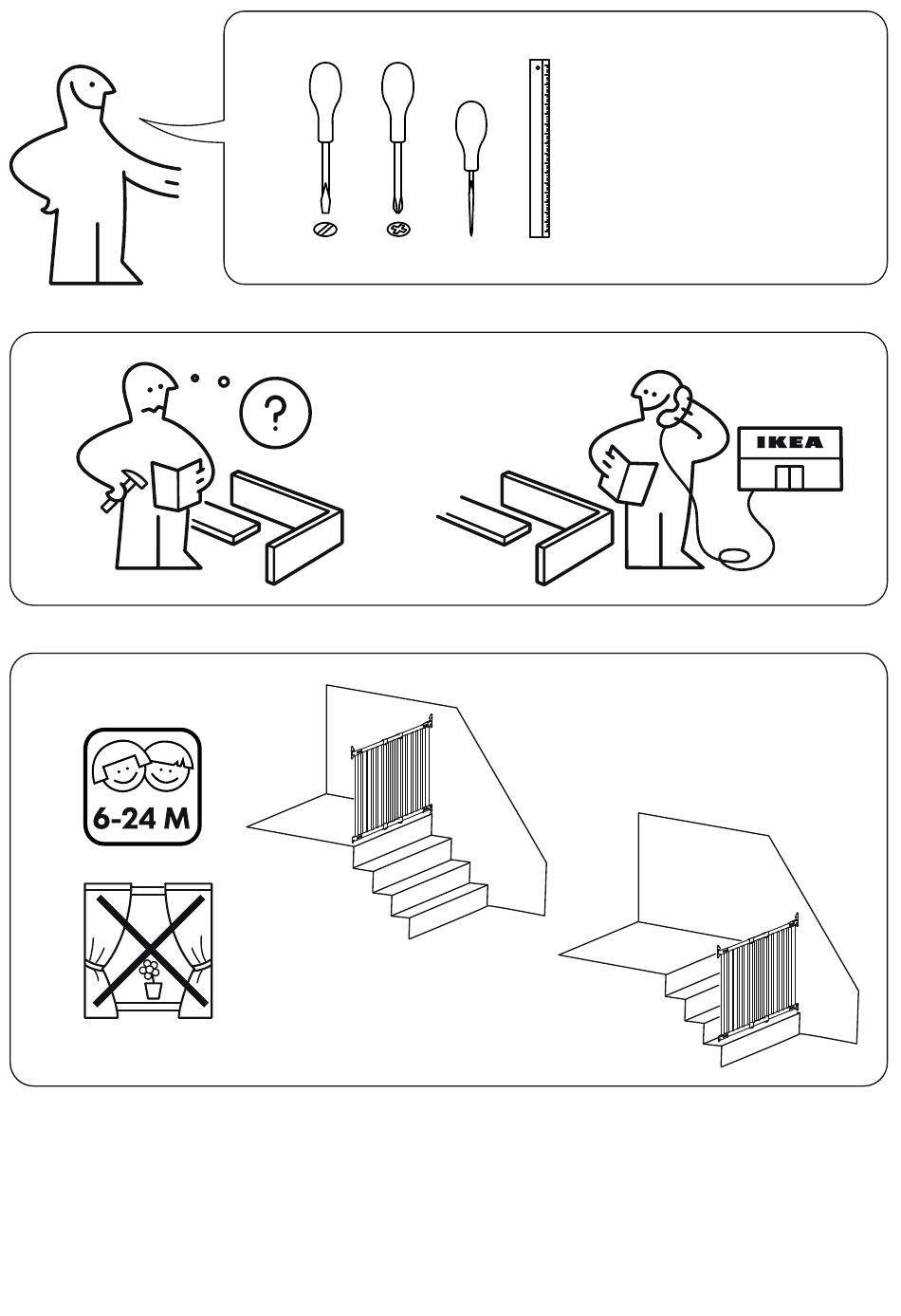 ?

IKEA

6-24 M