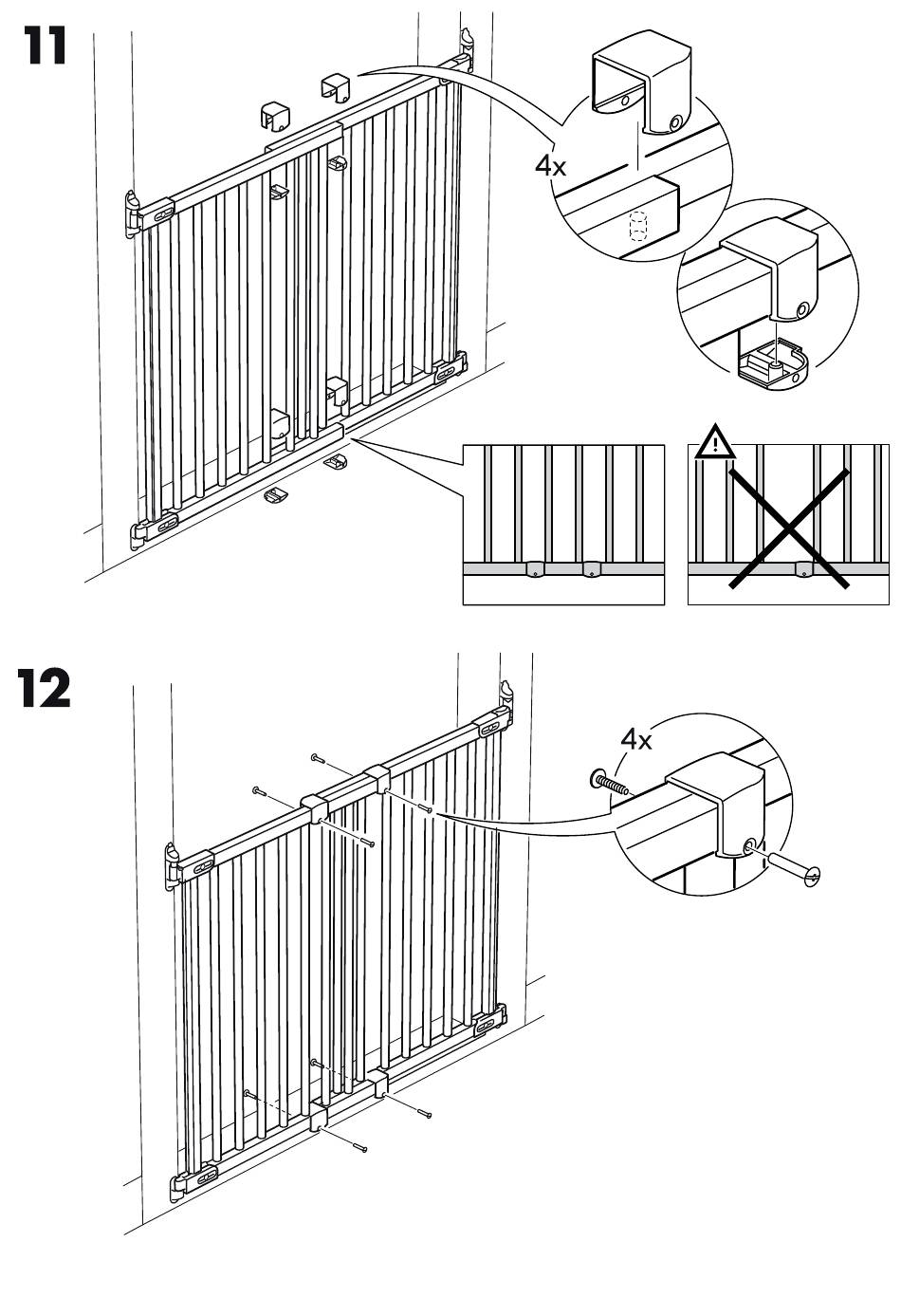 11

4x

12

4x