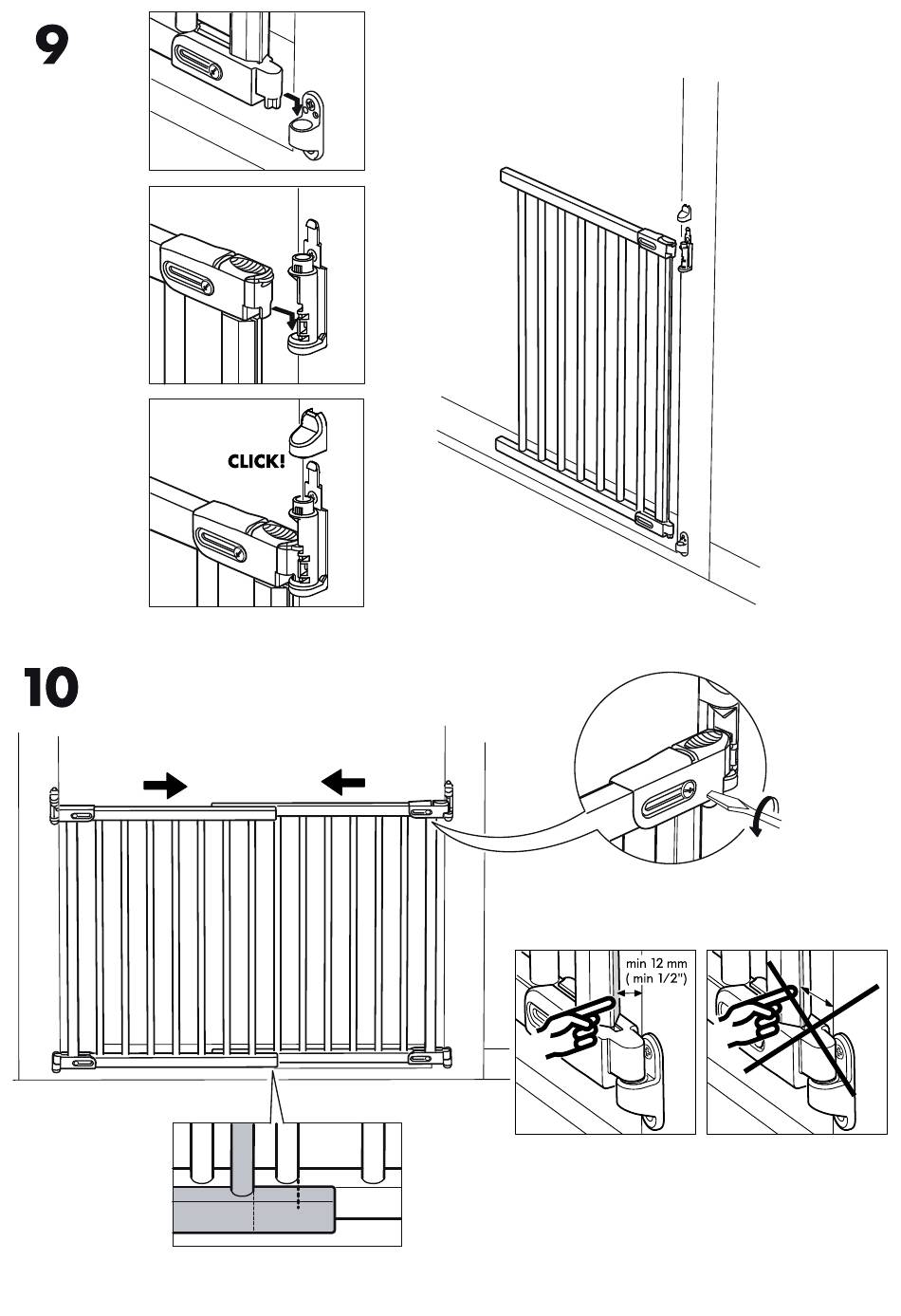 9

CLICK!

10

min 12 mm
( min 1/2")