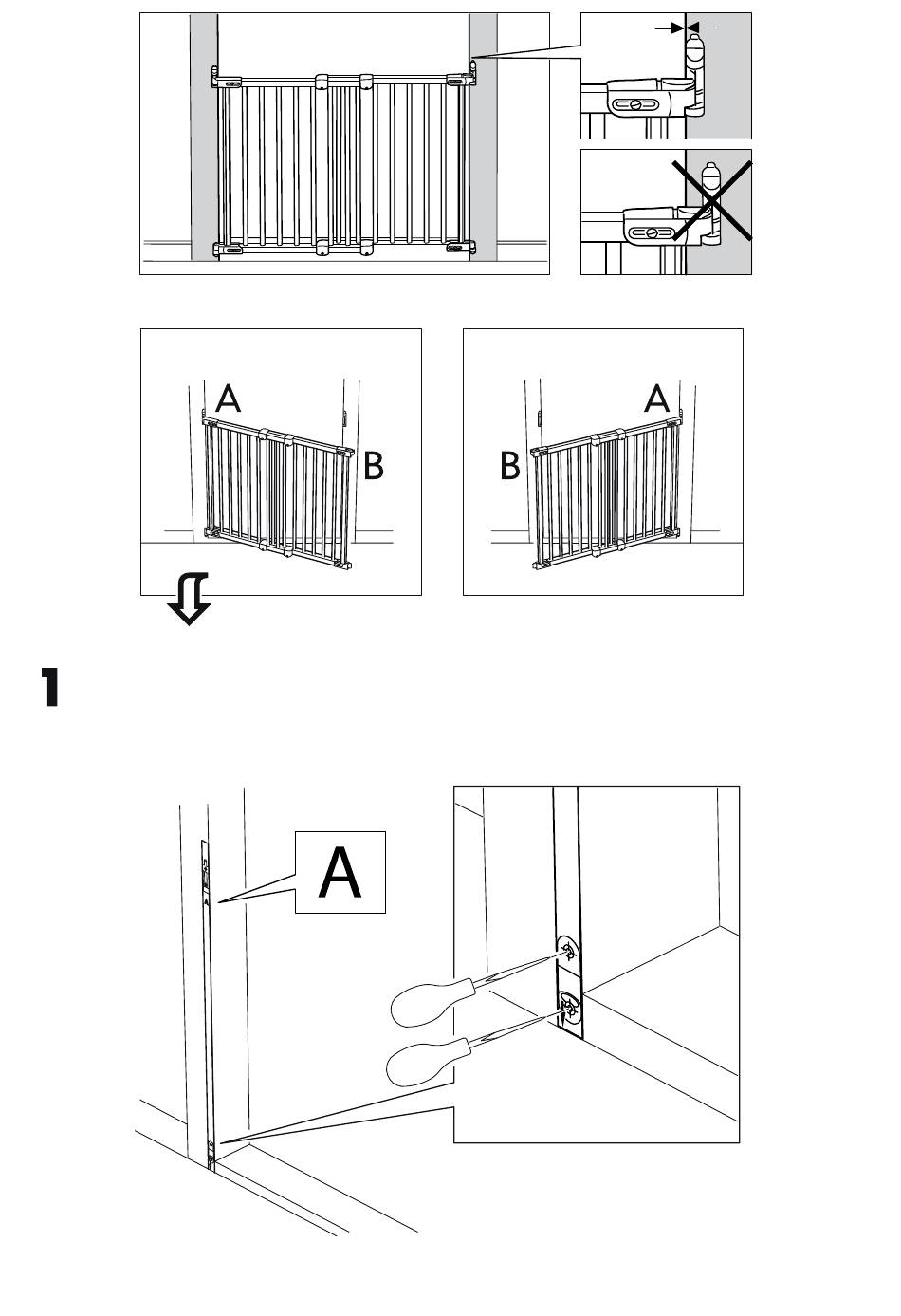 A

B

B

A

1

A