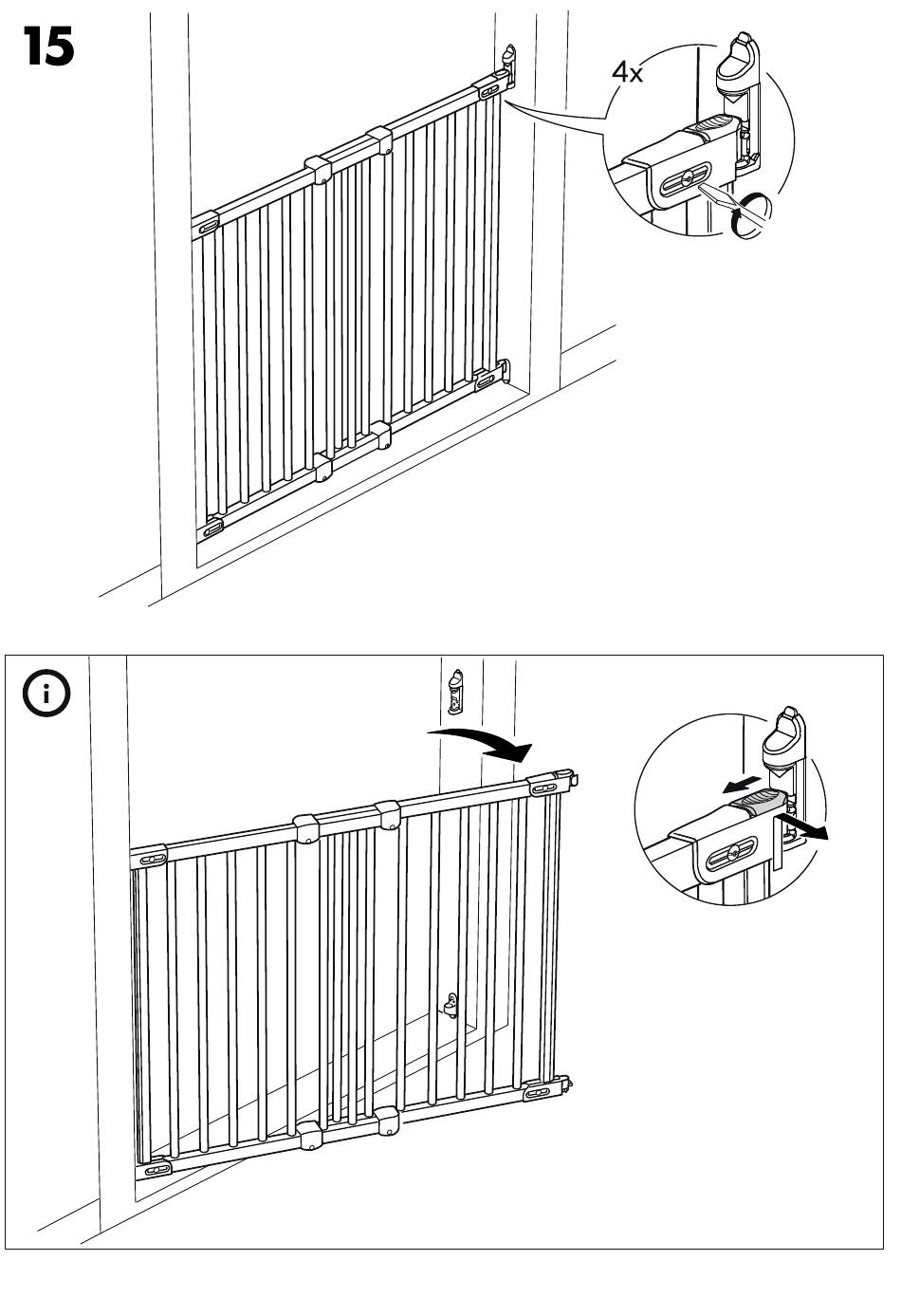 15

4x

i