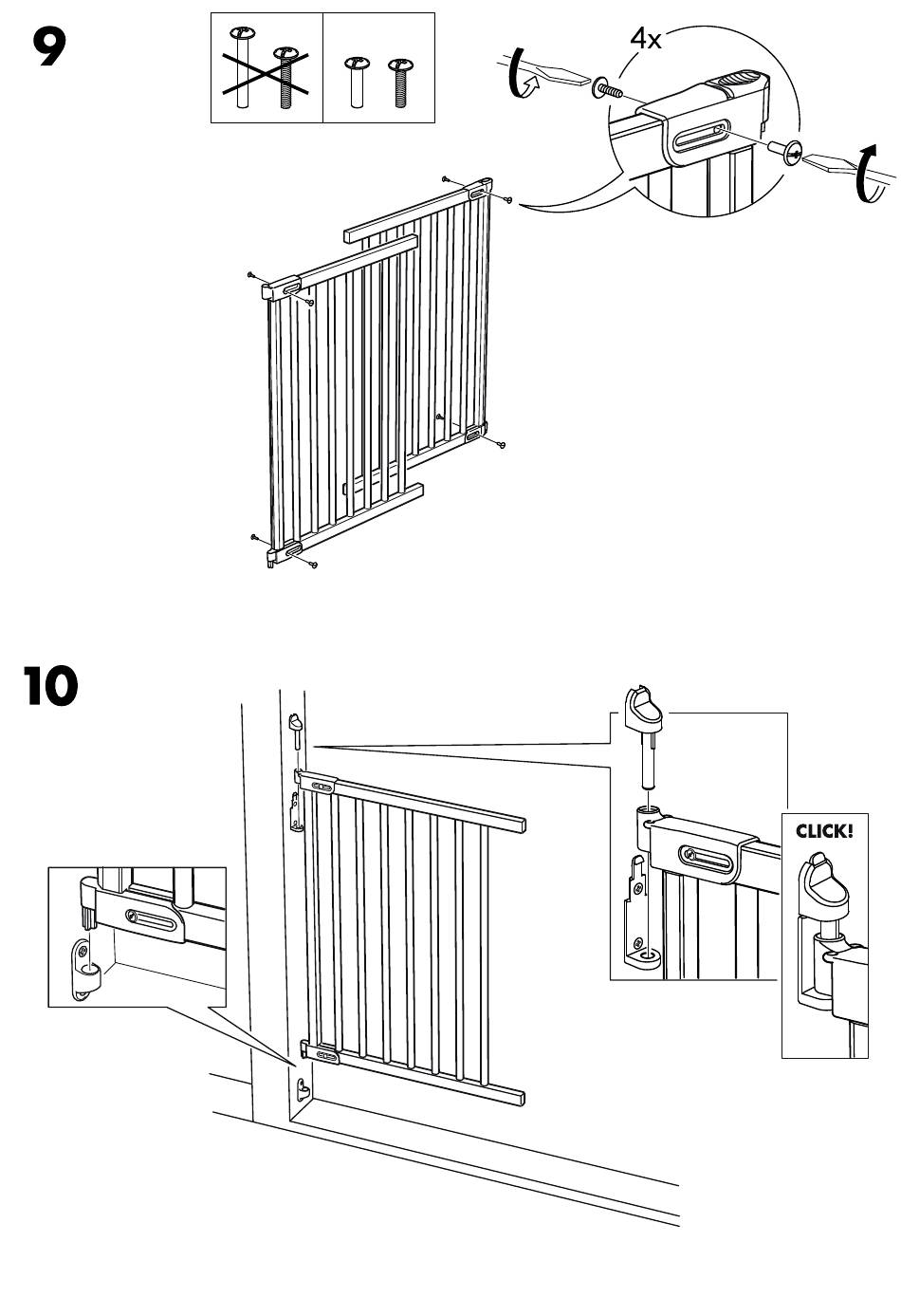 9

4x

10

CLICK!