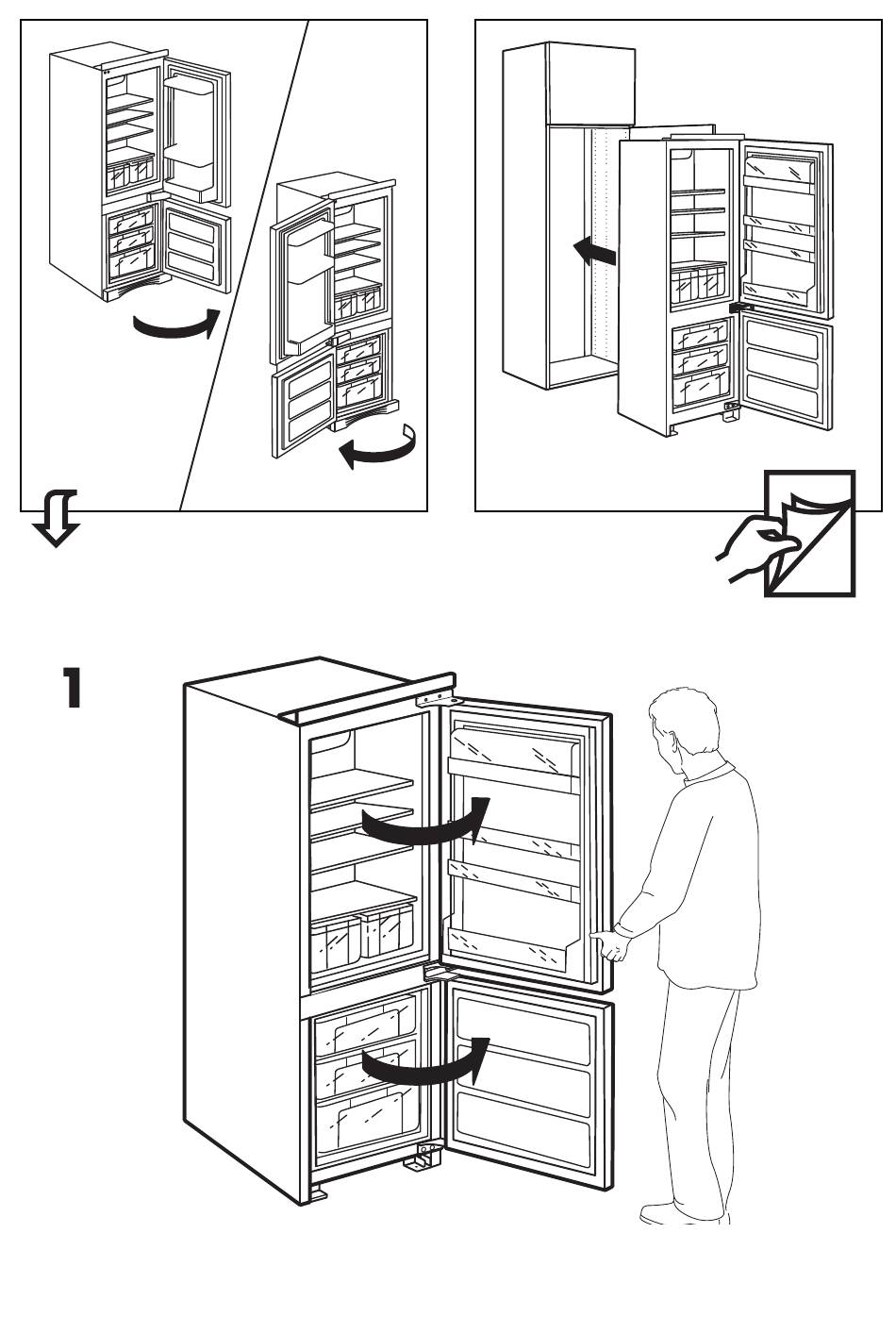 1