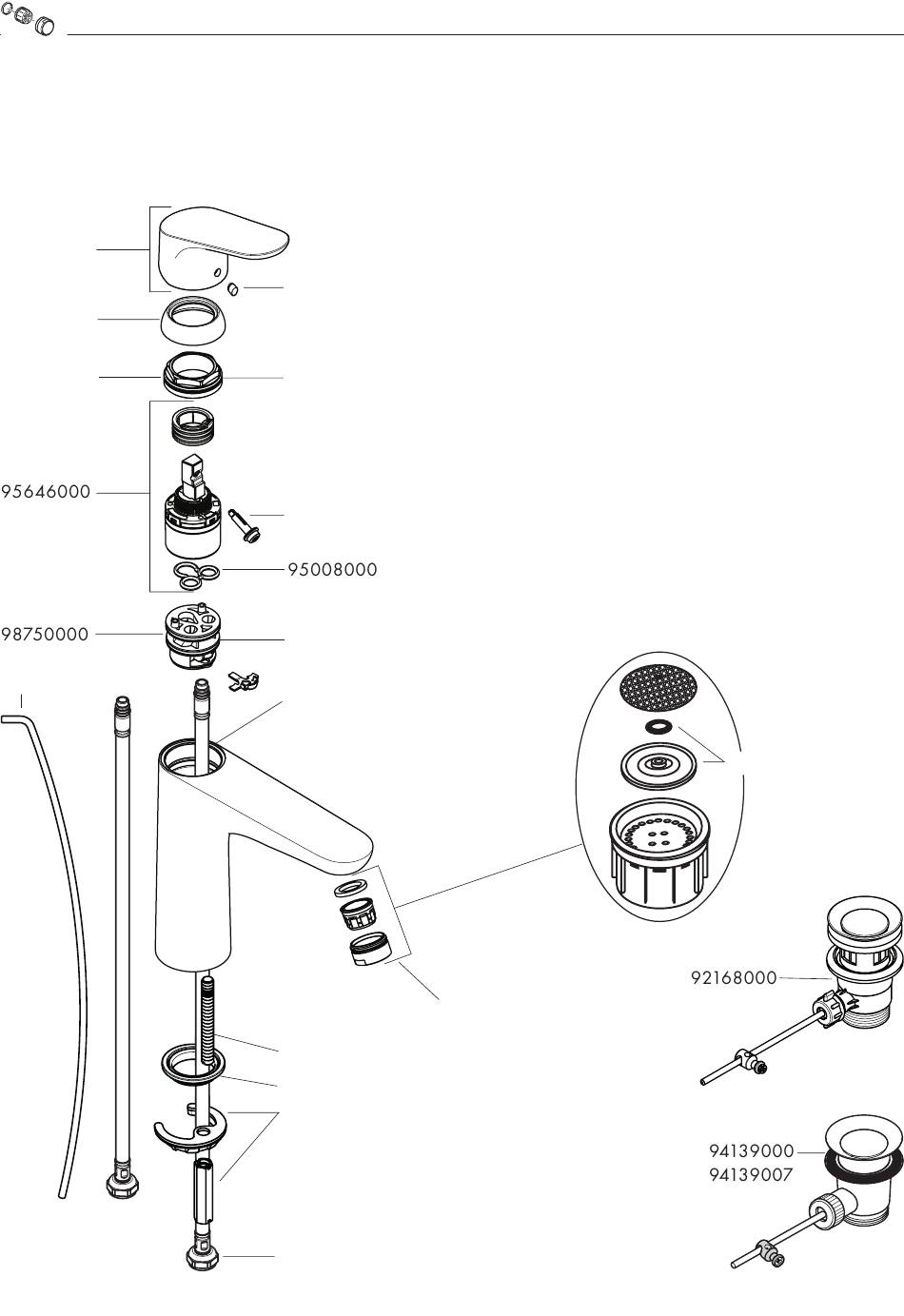 95646000
95008000
98750000
92168000
94139000
94139007