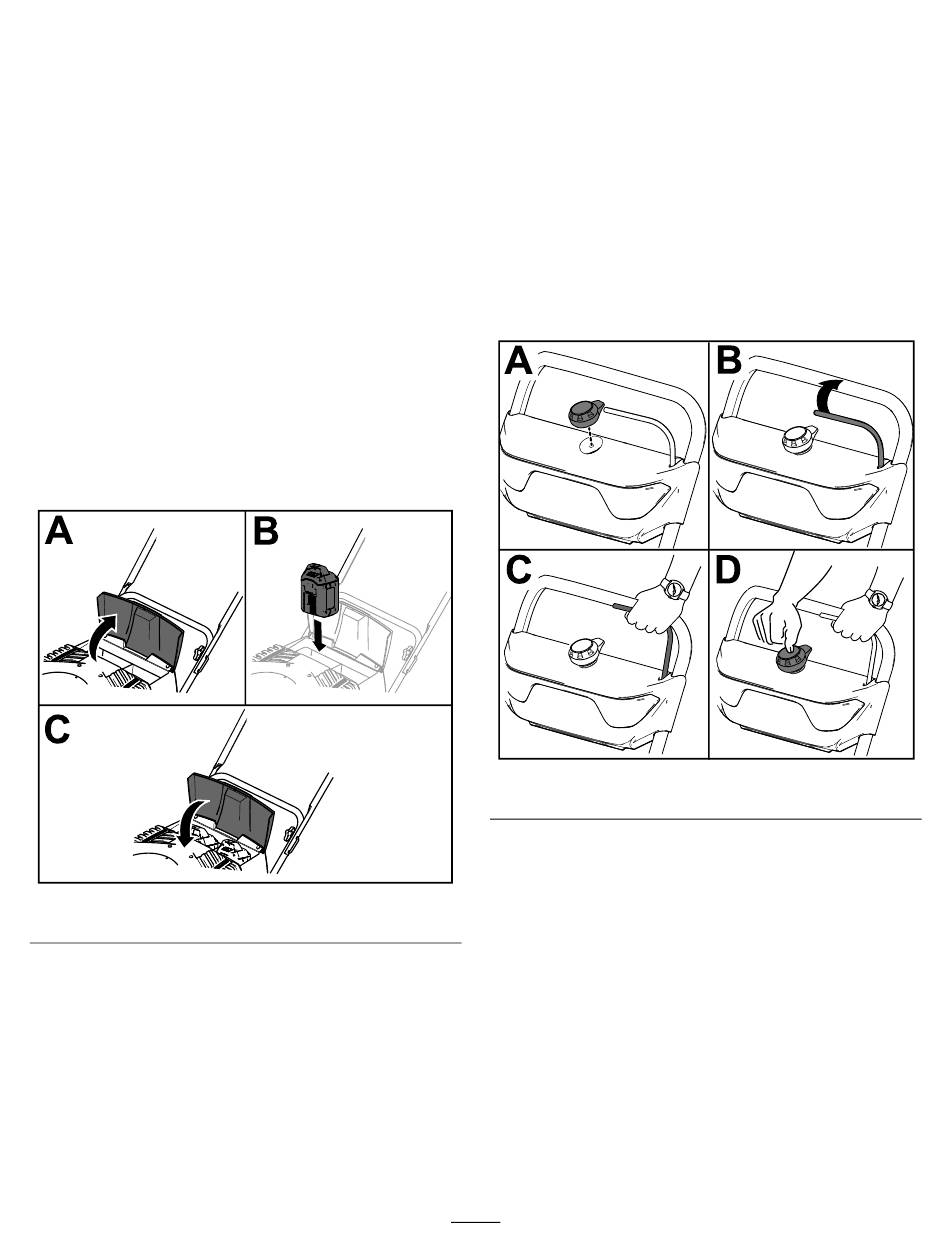 A
B
C

A
B
C
D