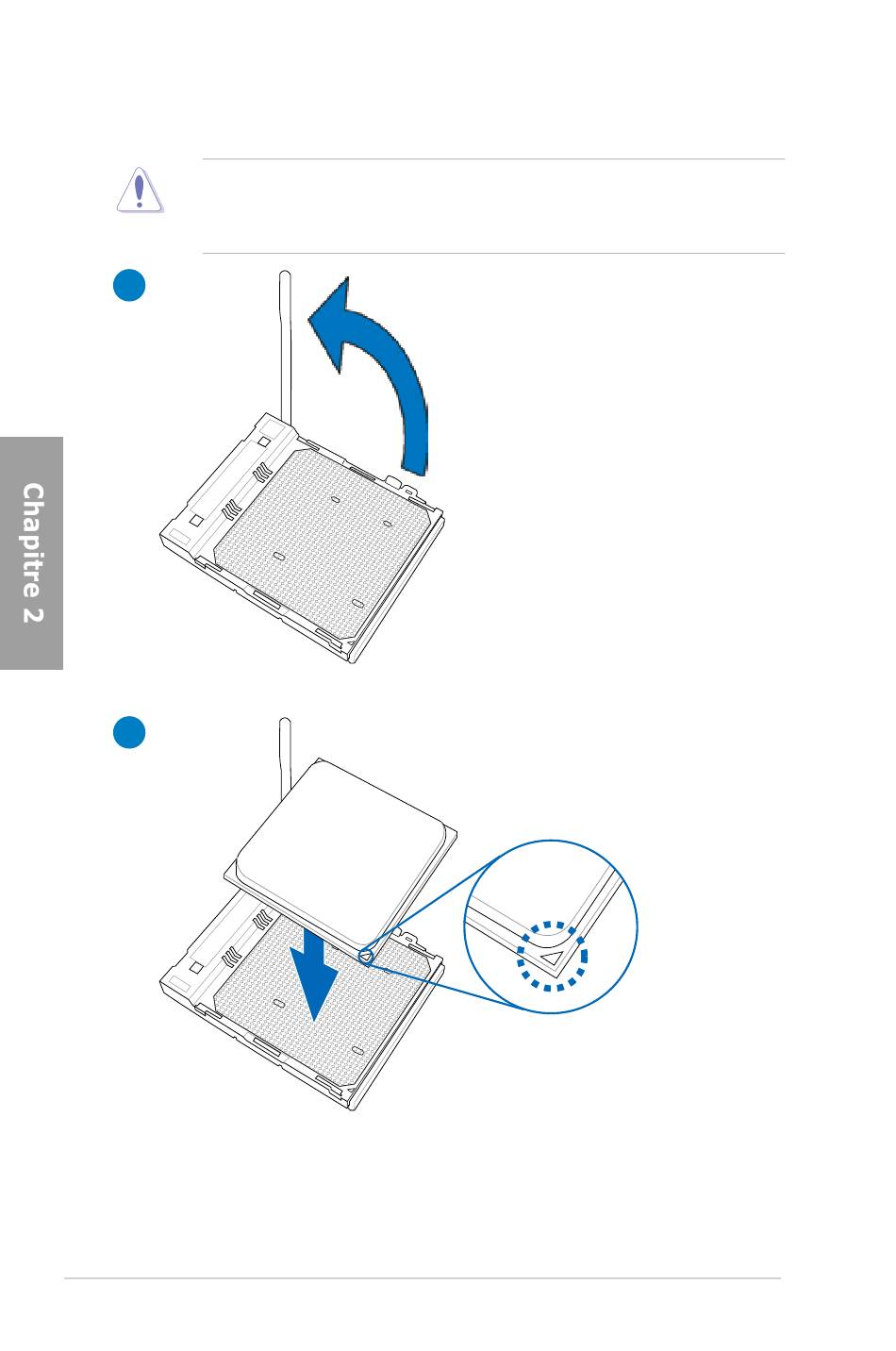 Chapitre 2