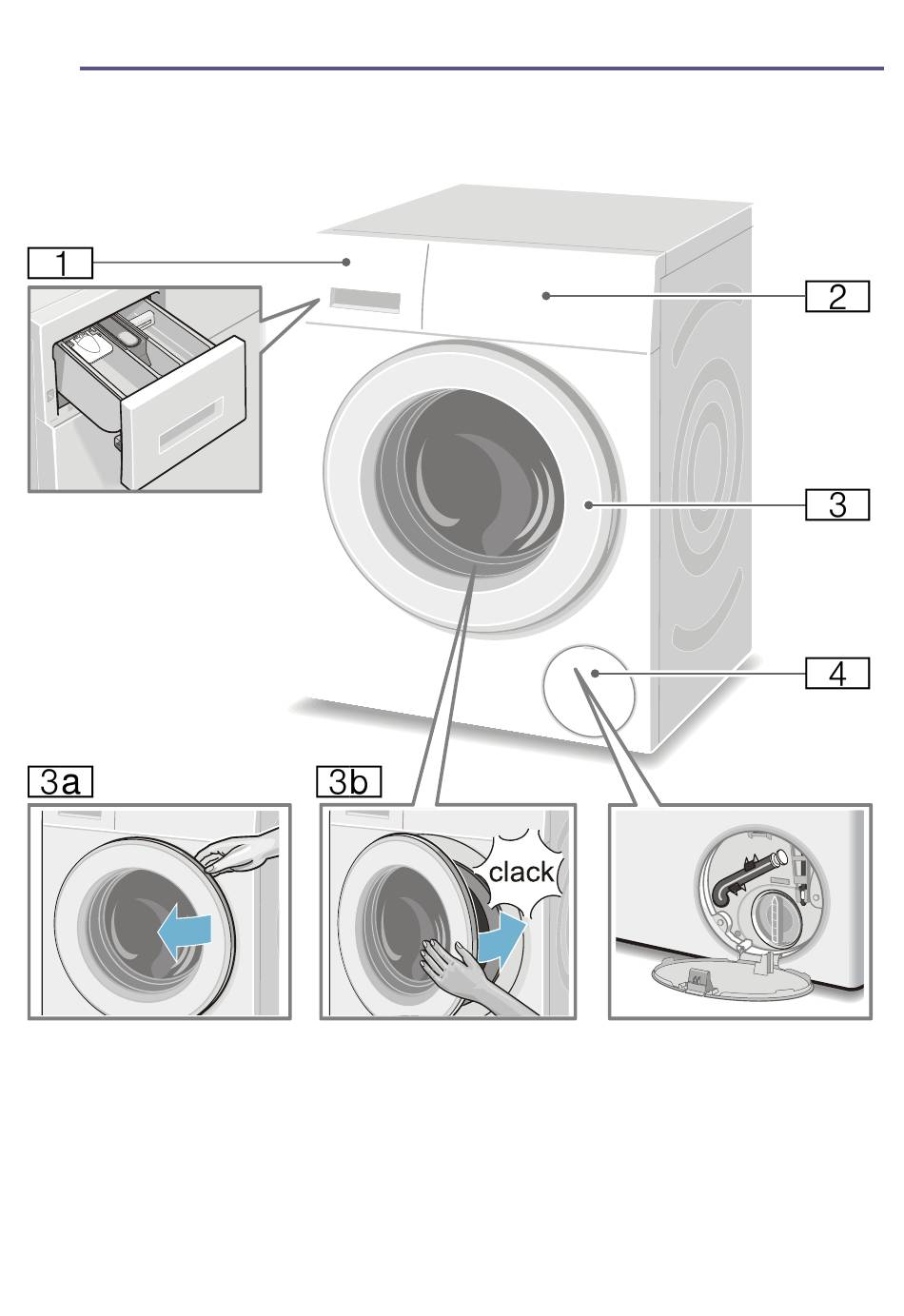 1

2

3

4

3a

3b

clack