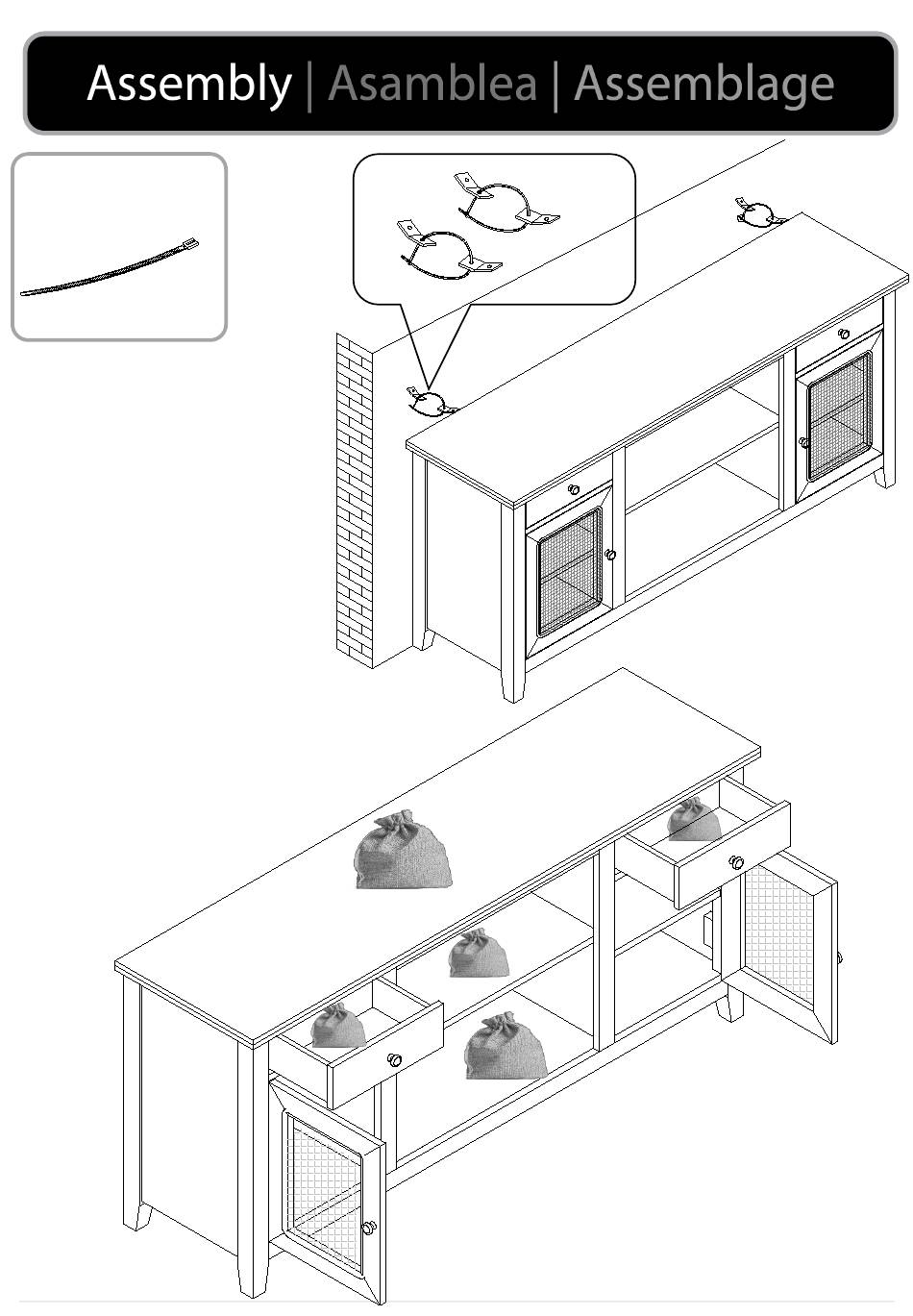 Assembly | Asamblea | Assemblage