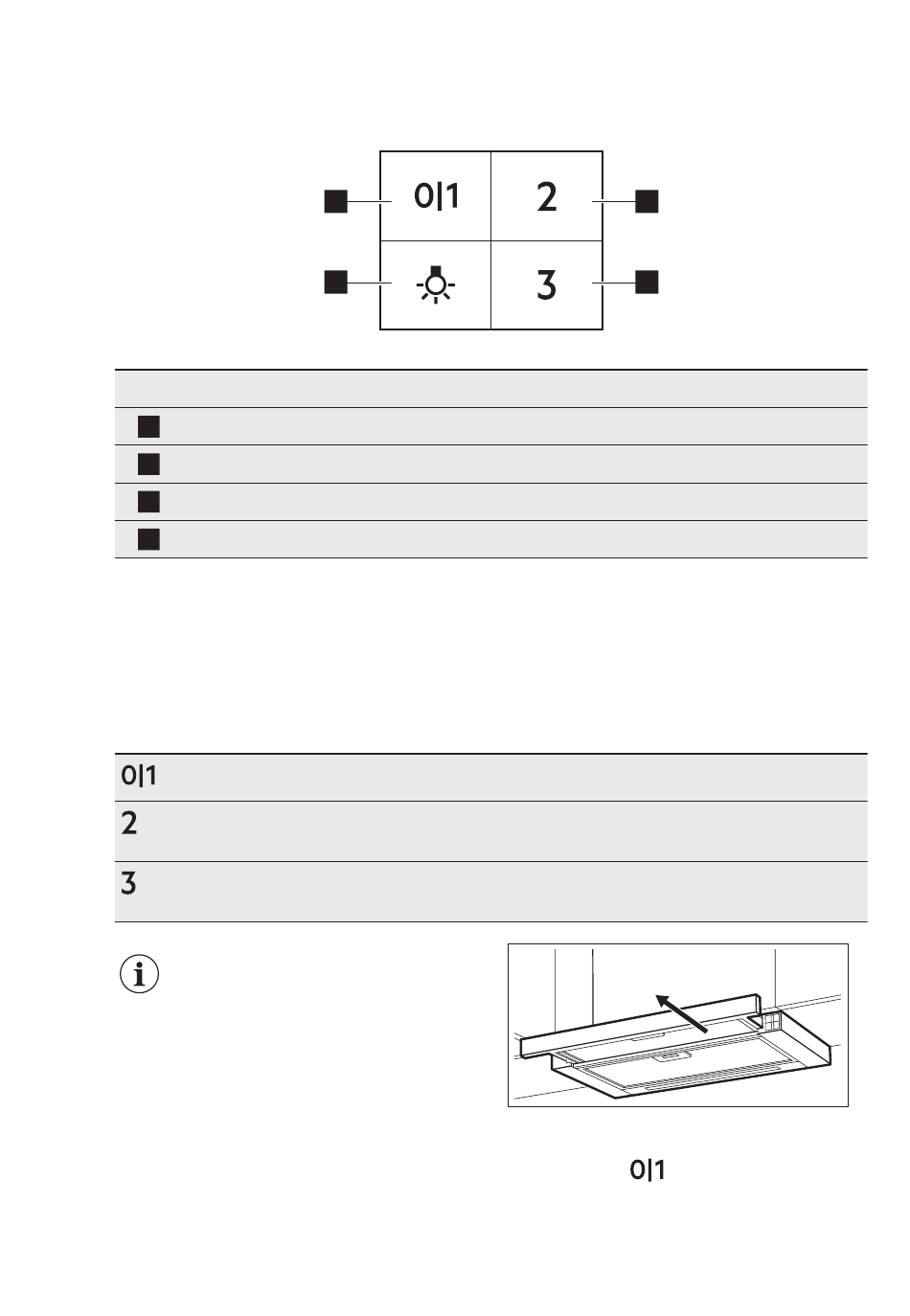 0|1

2

3

0|1

2

3

0|1