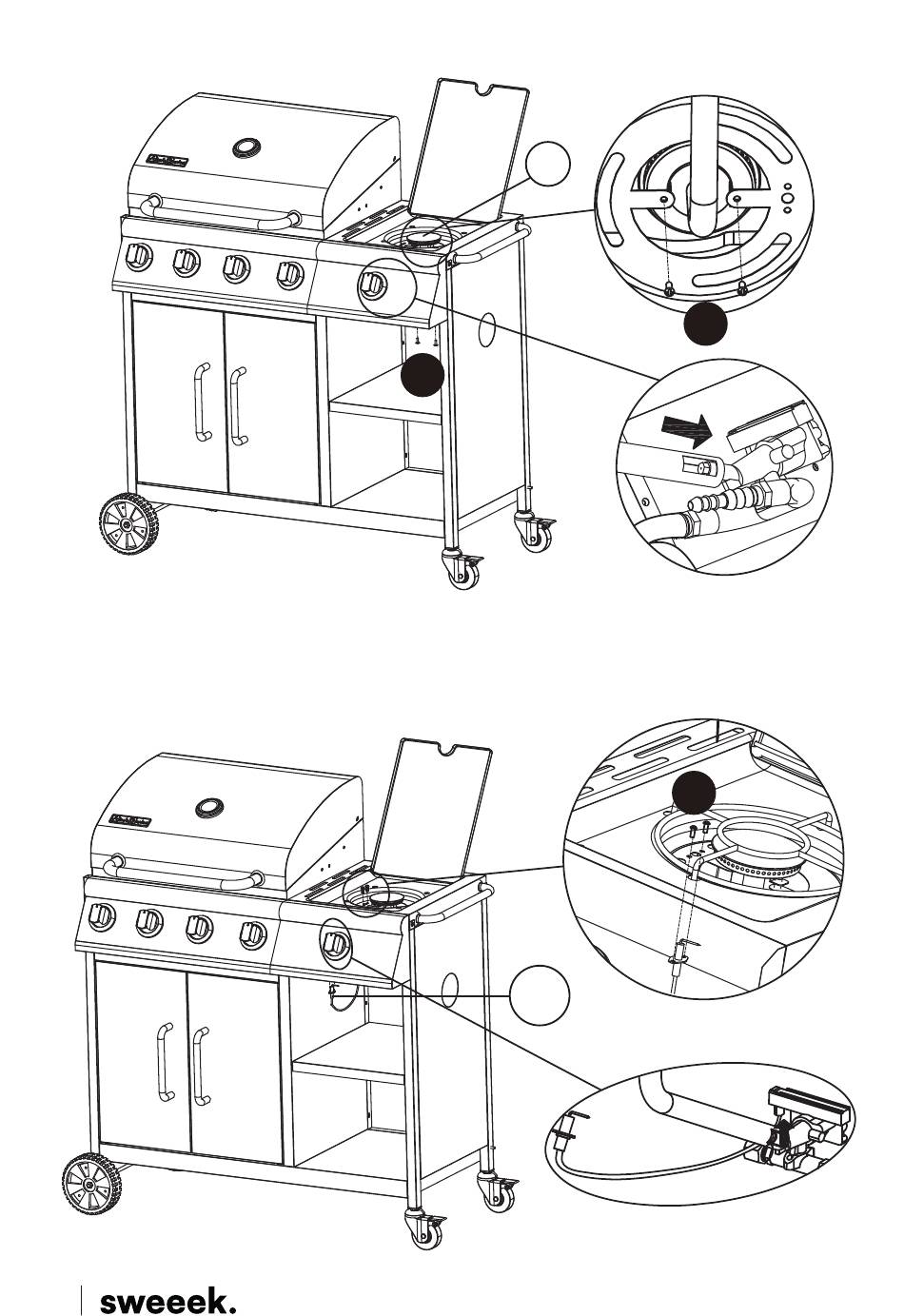 sweeek.