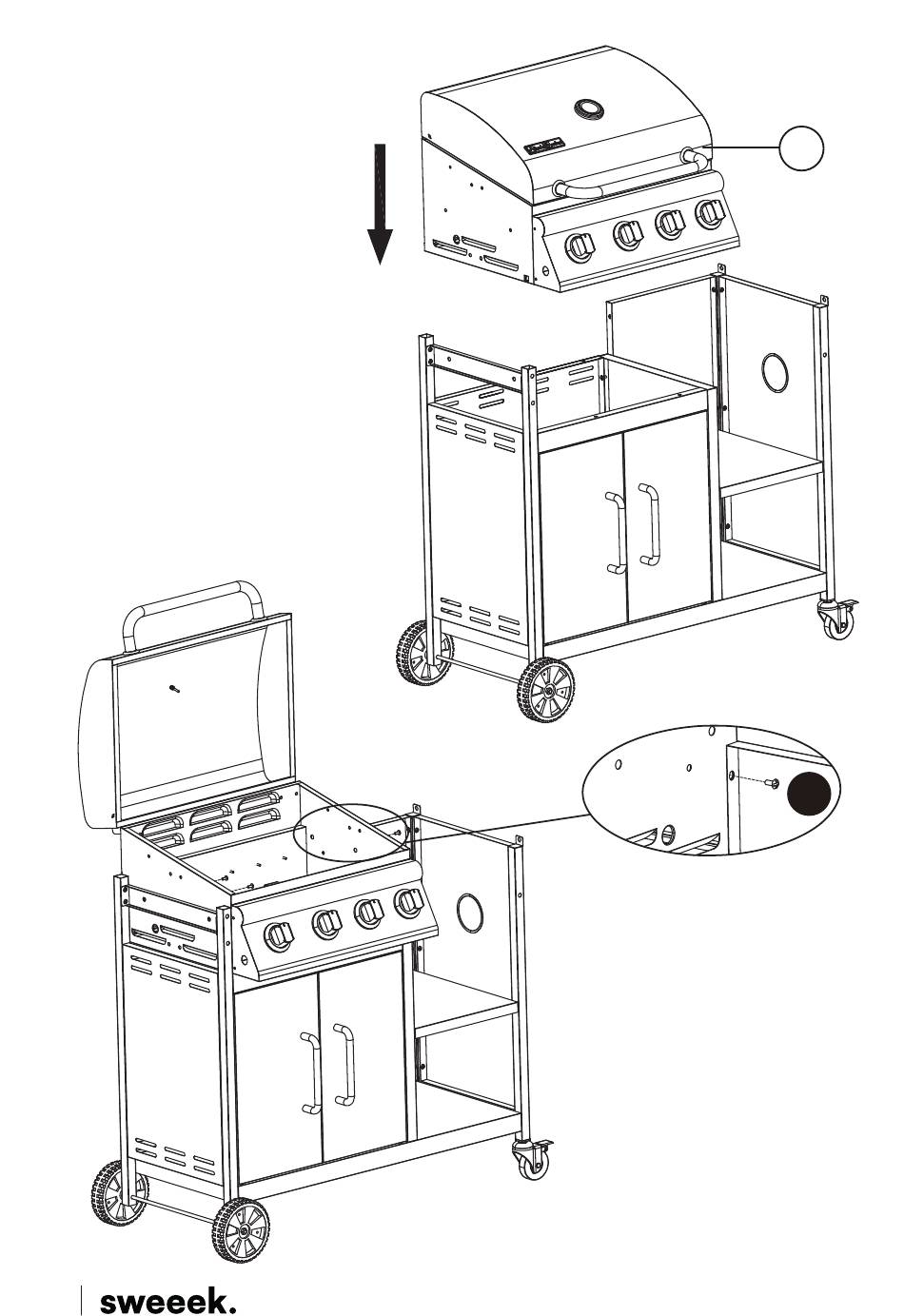 sweeek.