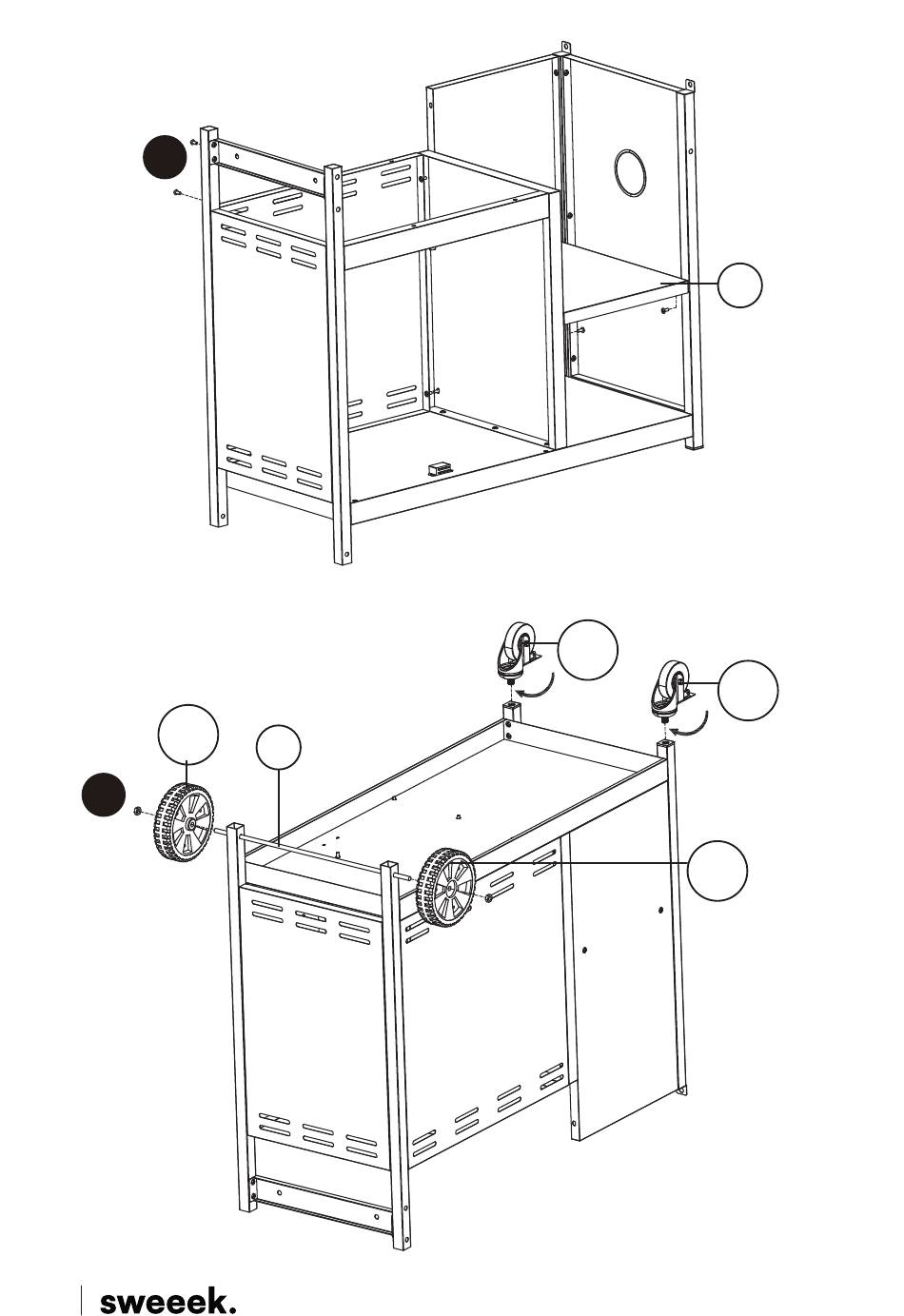 sweeek.