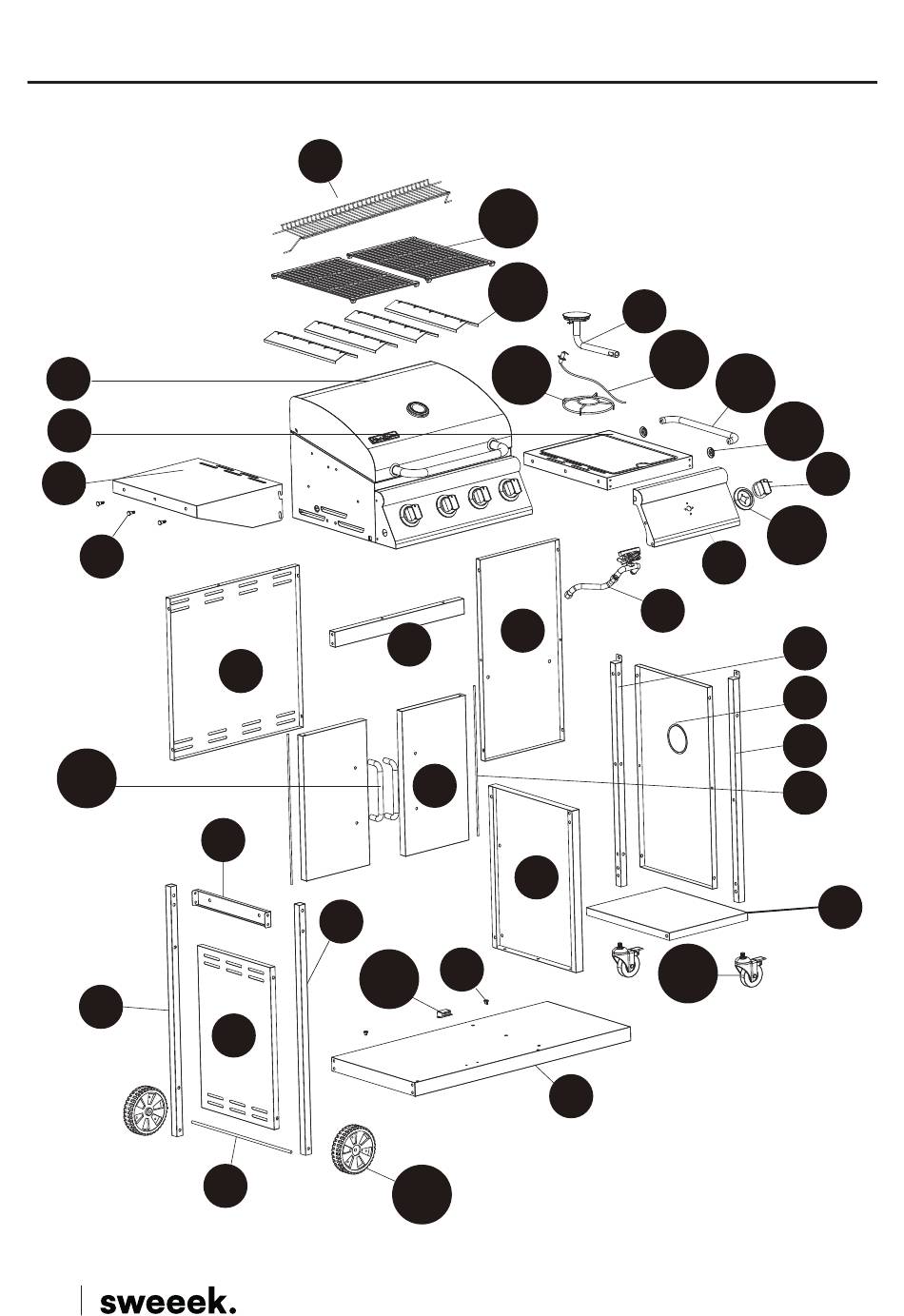 sweeek.