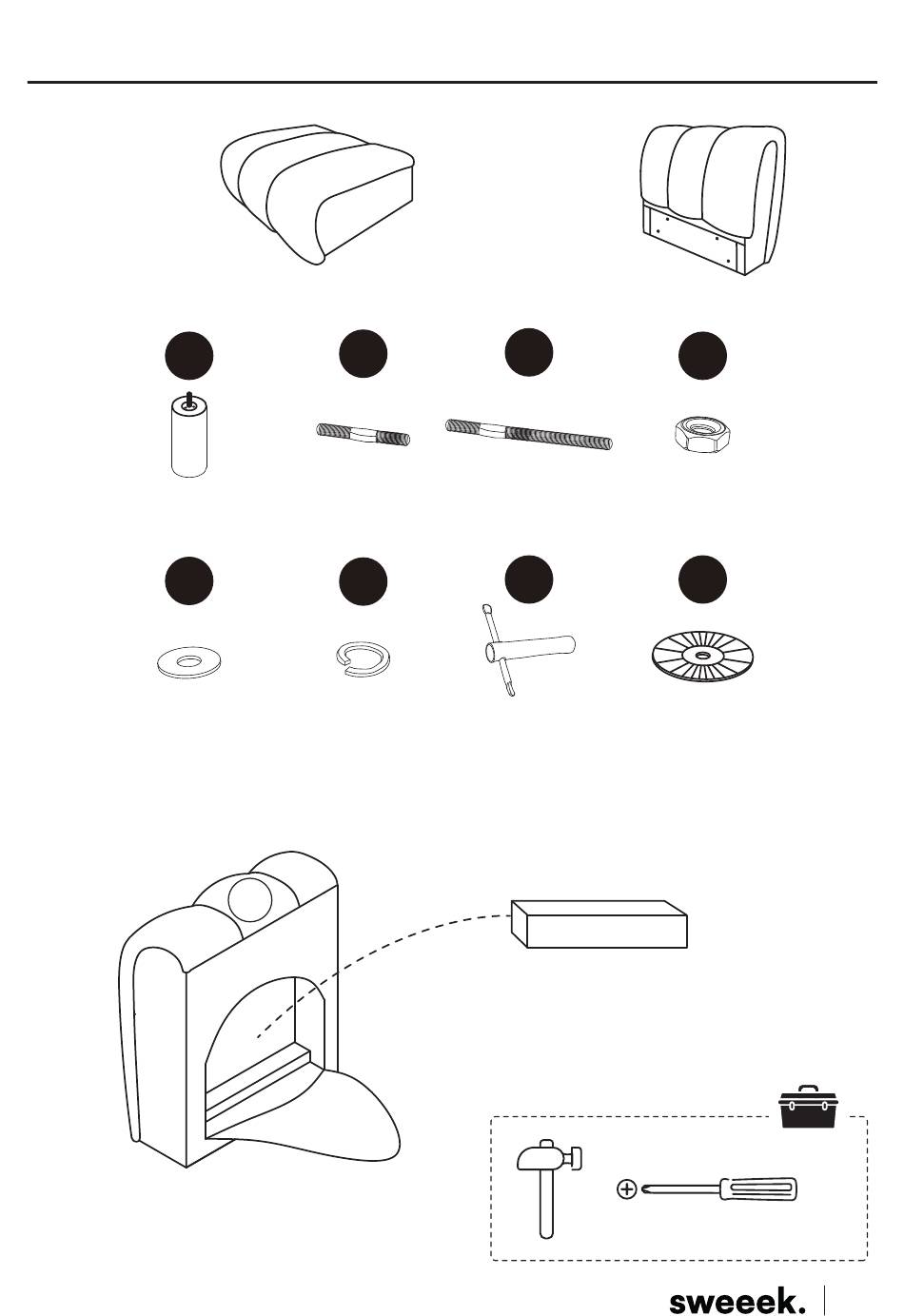 sweeek.