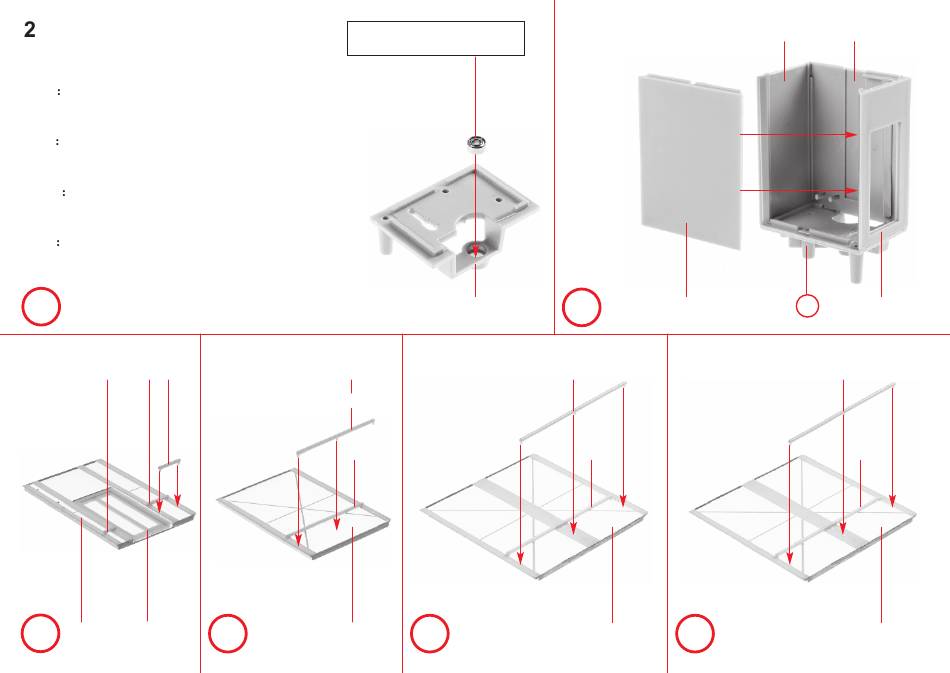 2

:

:

:

: