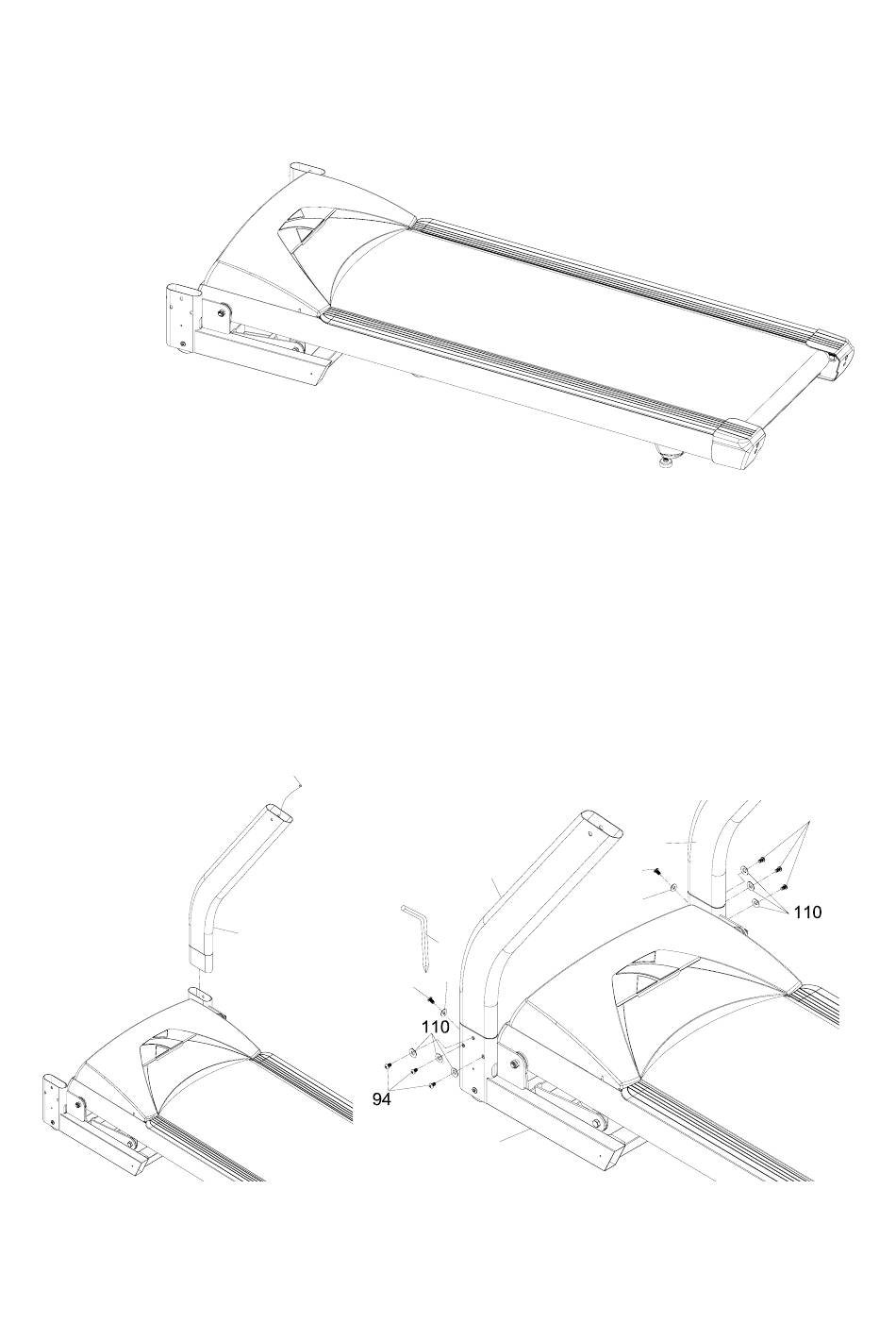 110

110

94