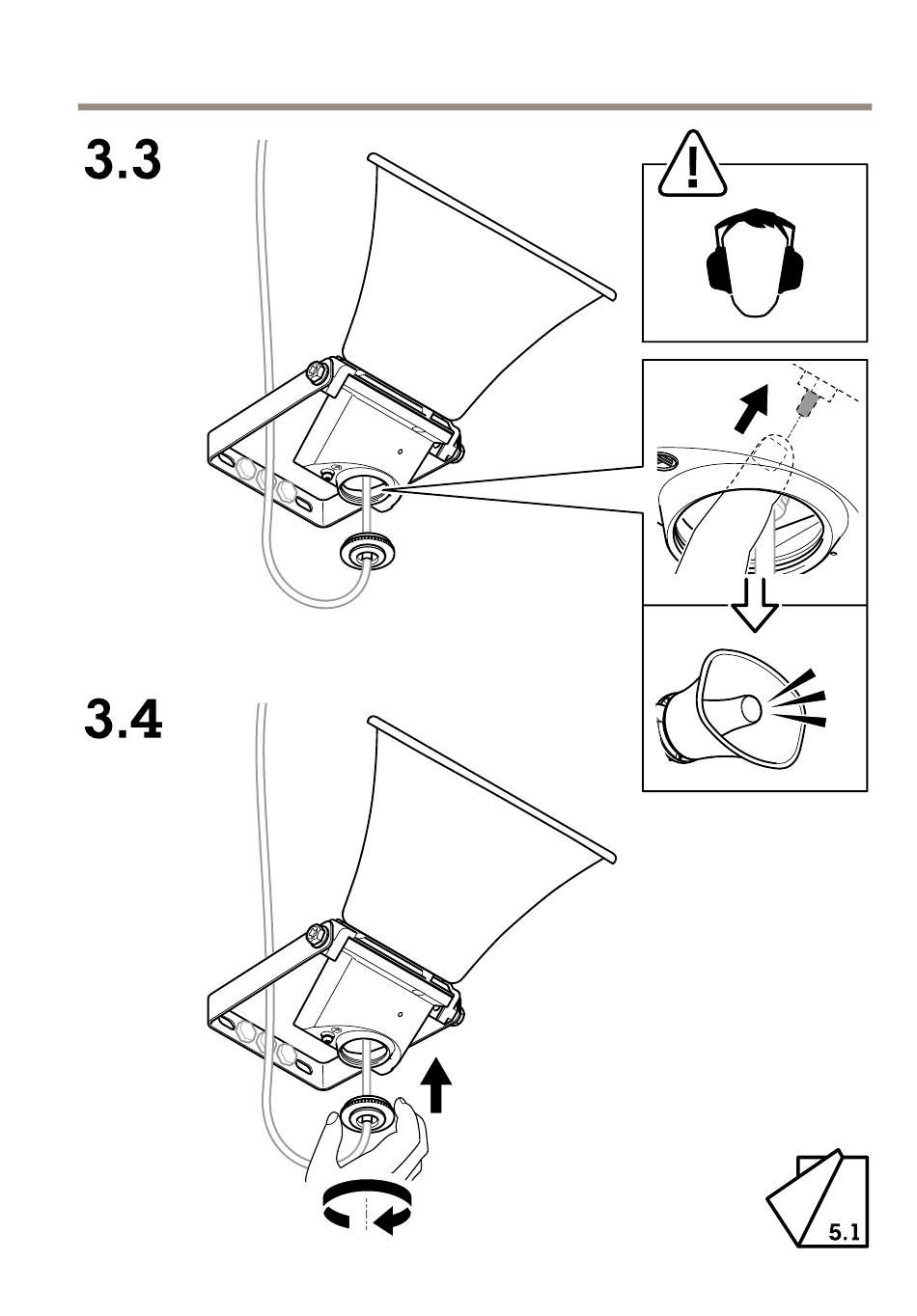 3.3

3.4

5.1