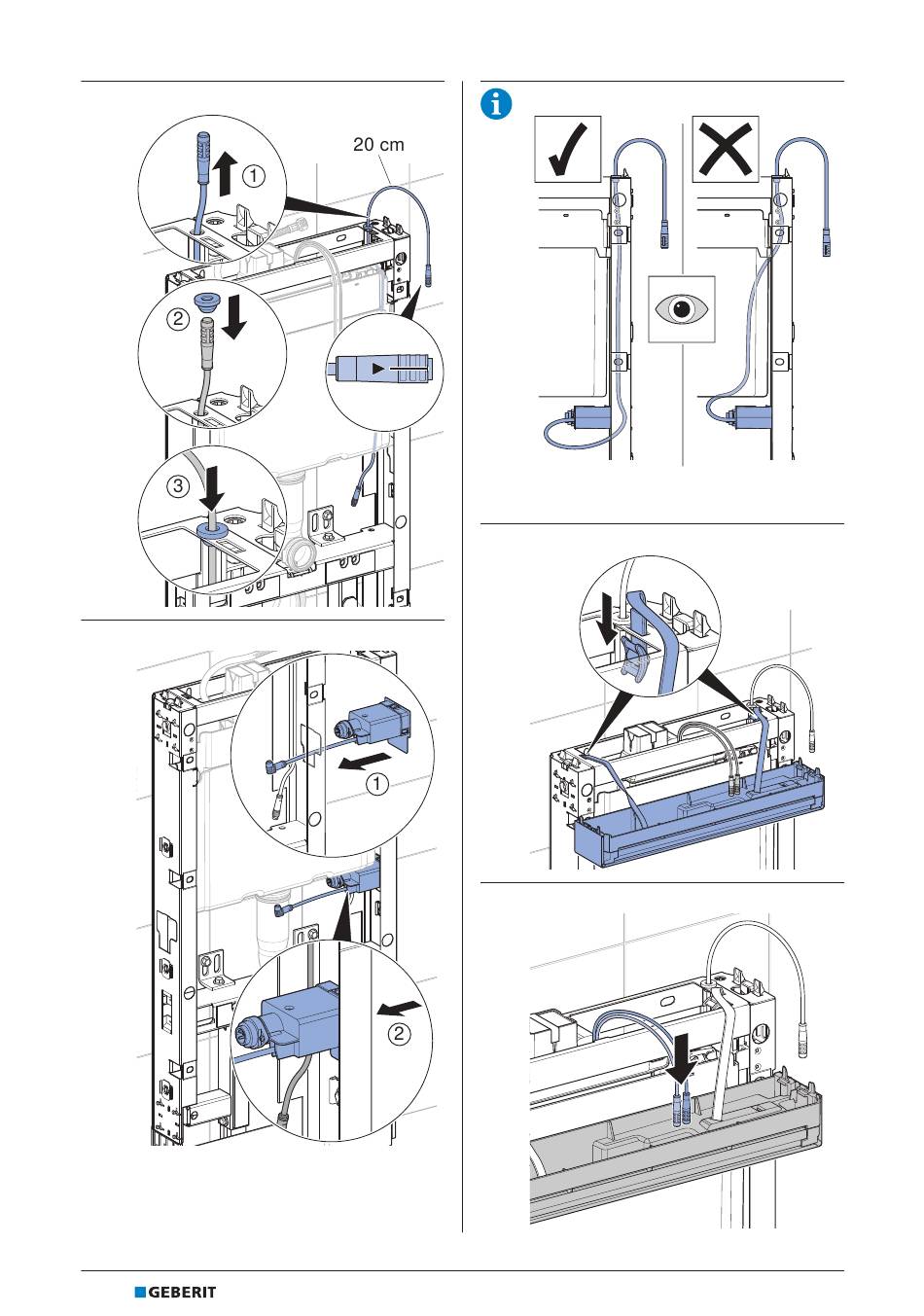 20 cm
1
2
3

1
2

GEBERIT