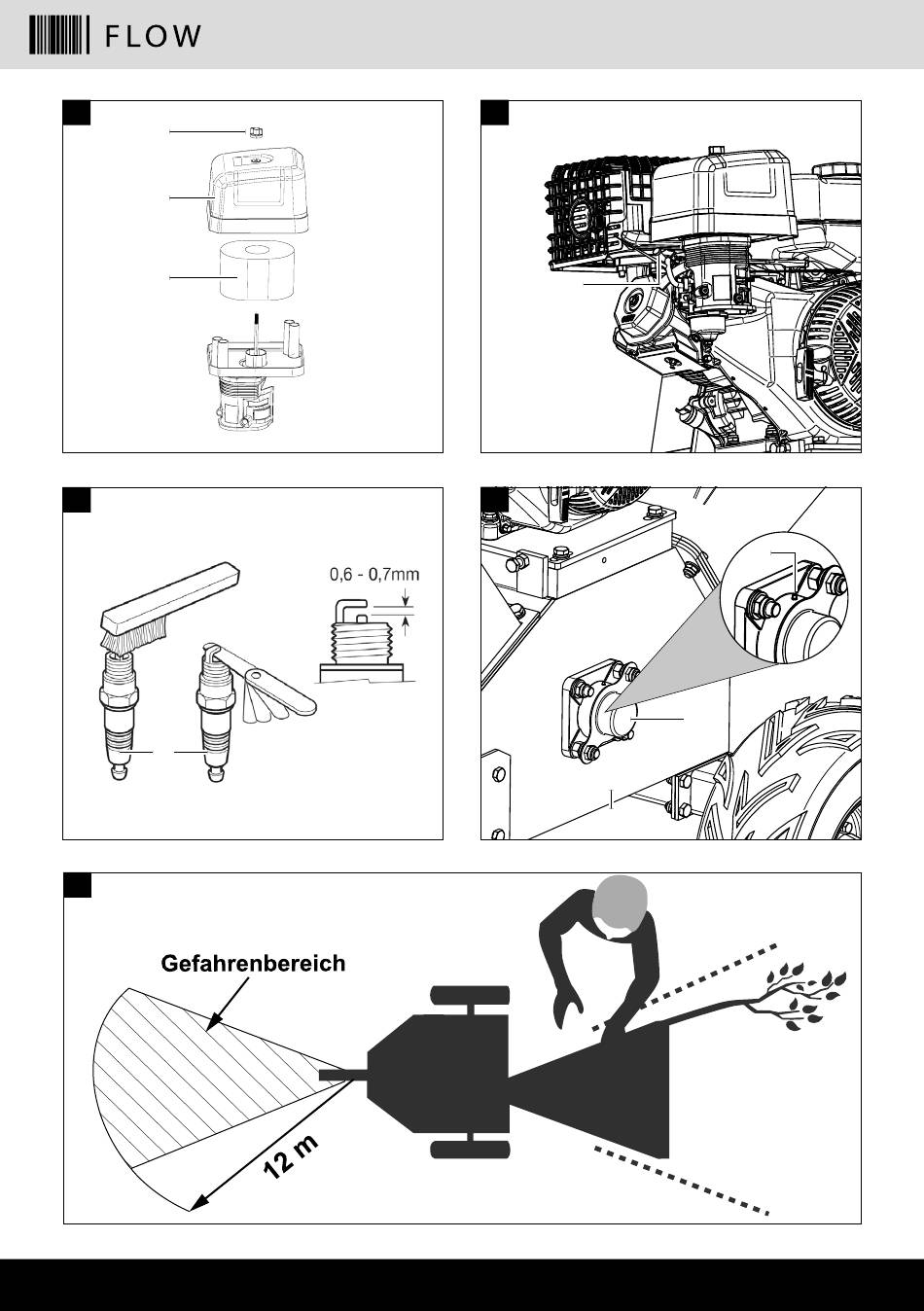 FLOW

0,6 - 0,7mm

Gefahrenbereich

12 m