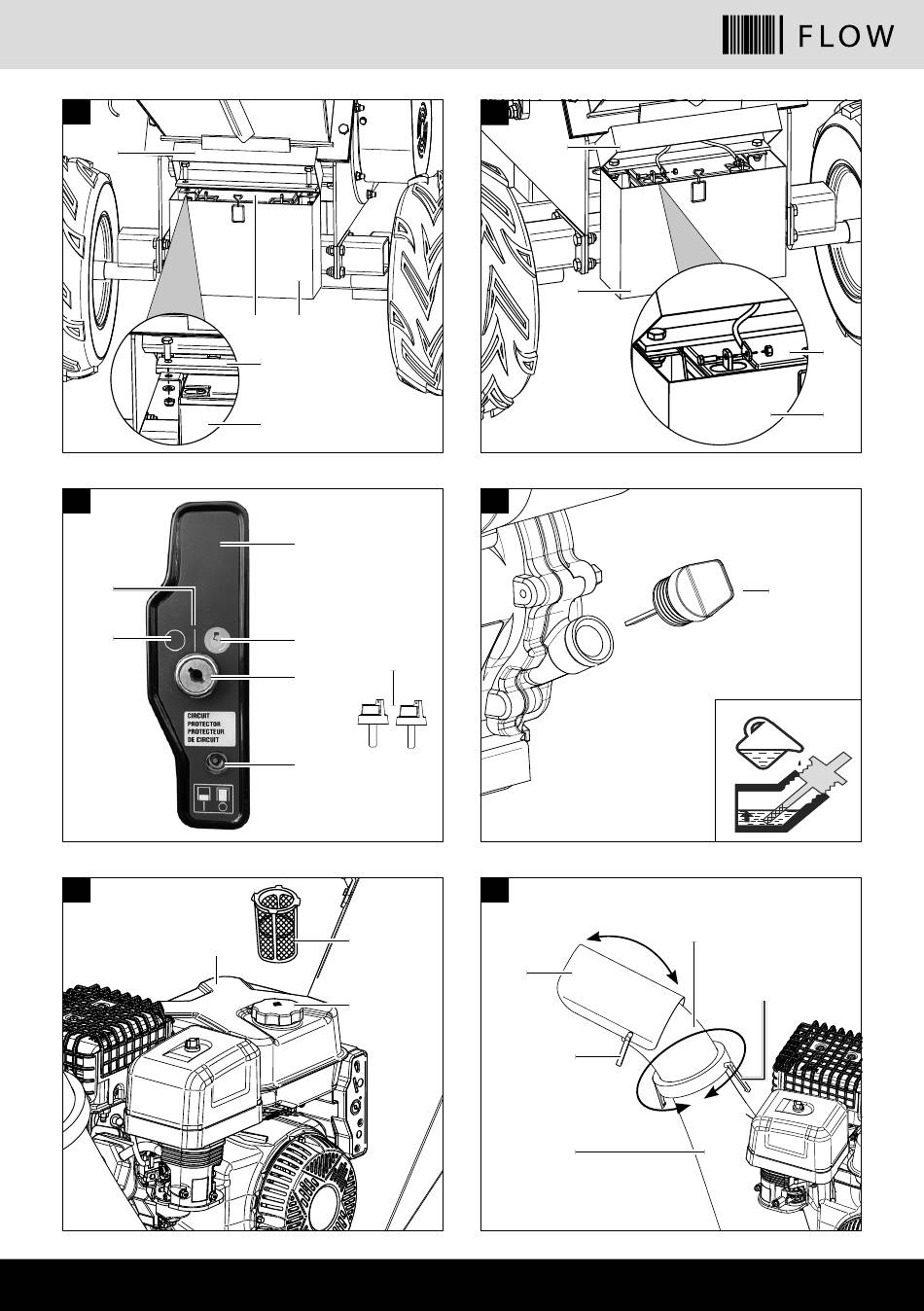 FLOW

CIRCUIT PROTECTOR PROTECTEUR DE CIRCUIT