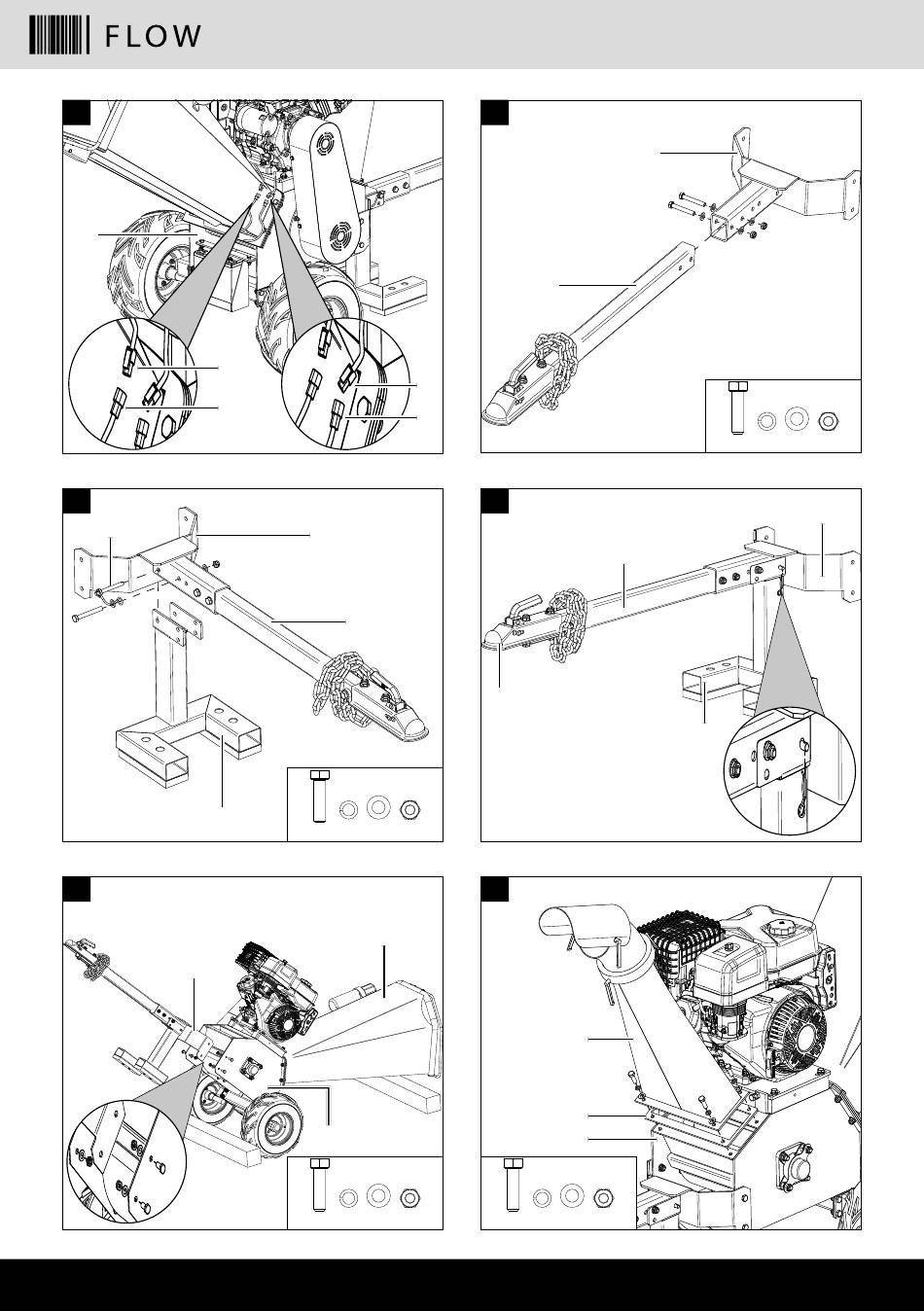 FLOW