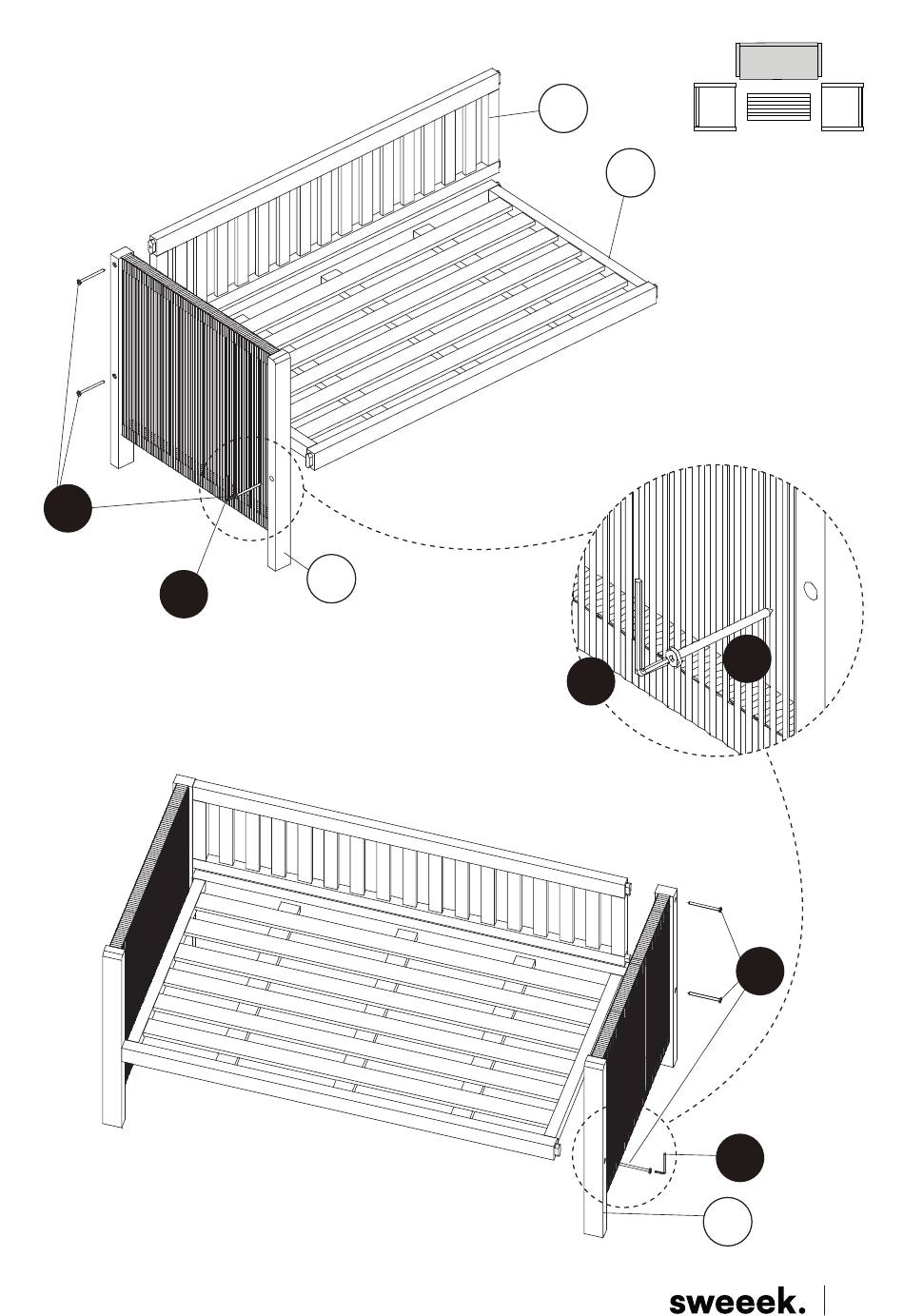 sweeek.