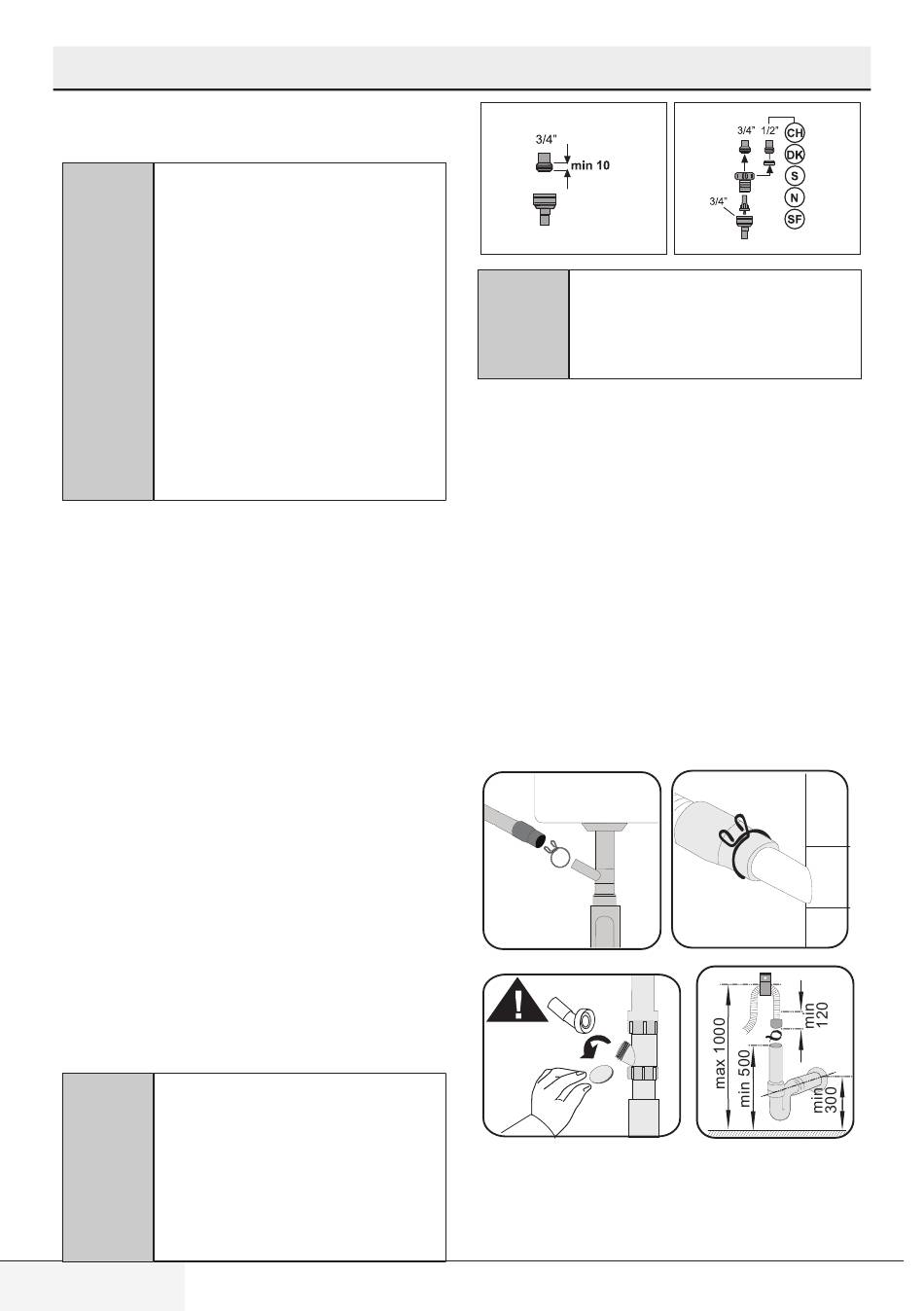 3/4"
min 10

3/4" 1/2"
CH
DK
S
N
SF
3/4"

max 1000
min 500
min 120
min 300