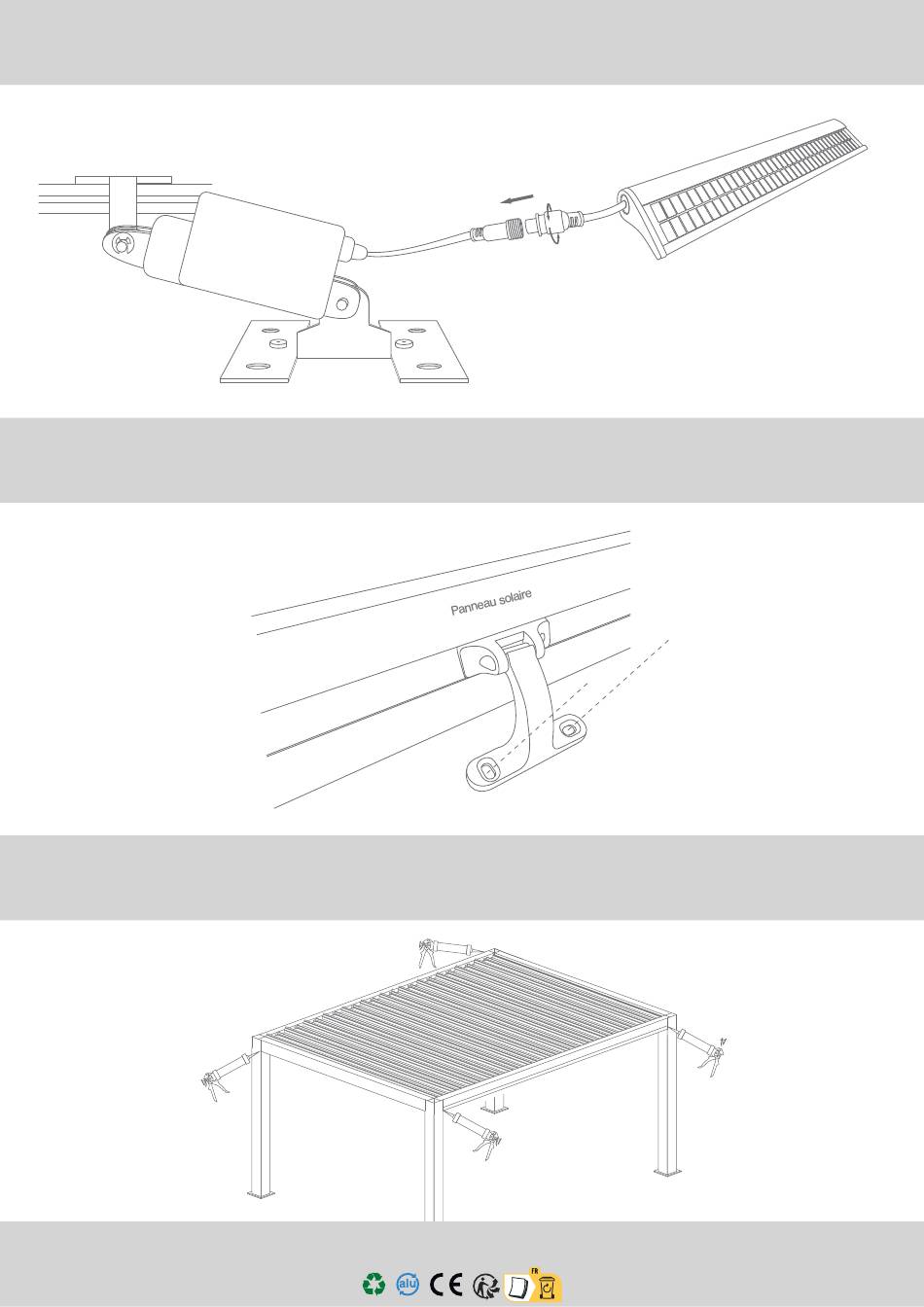 Panneau solaire

alu CE FR