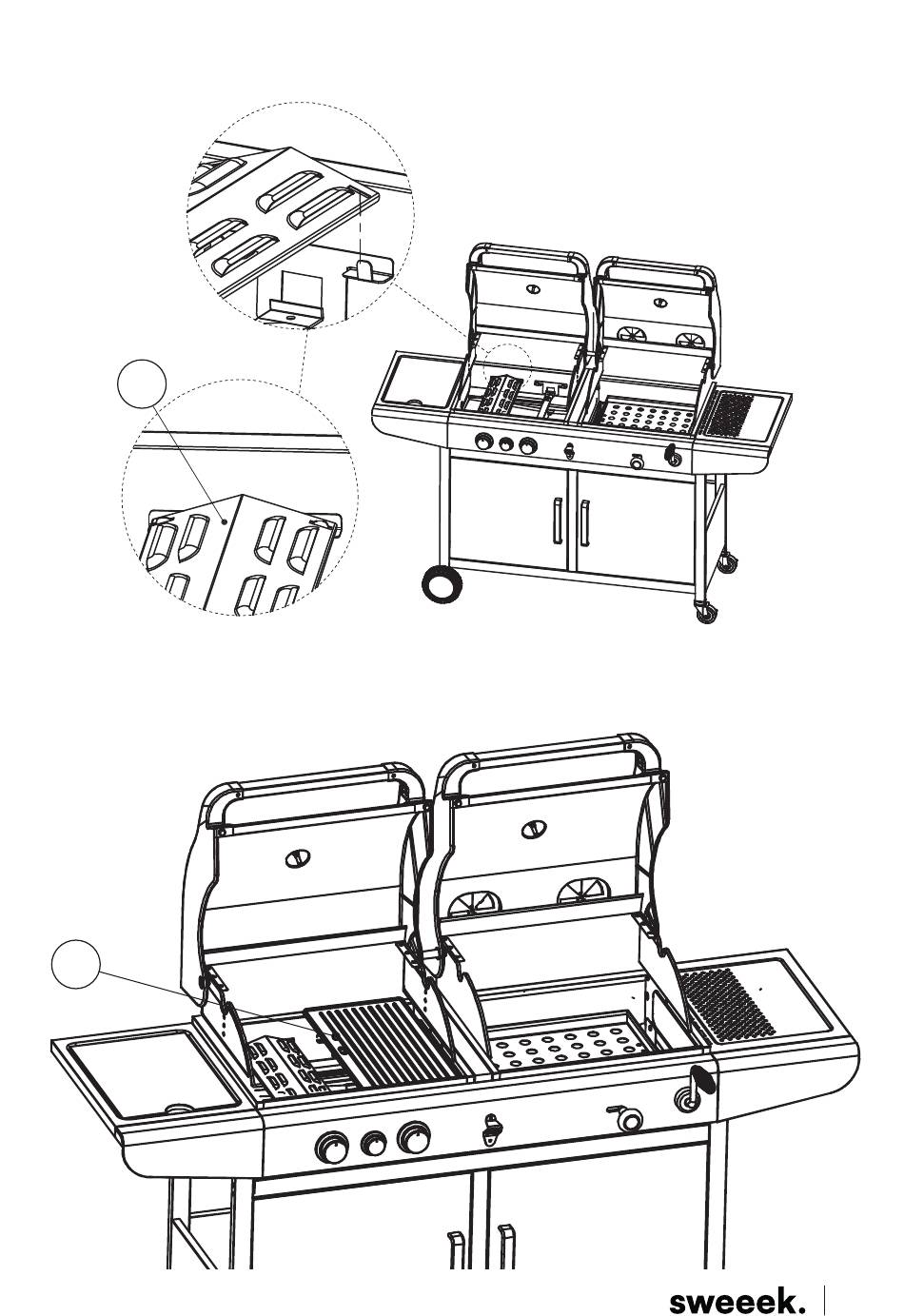 sweeek.