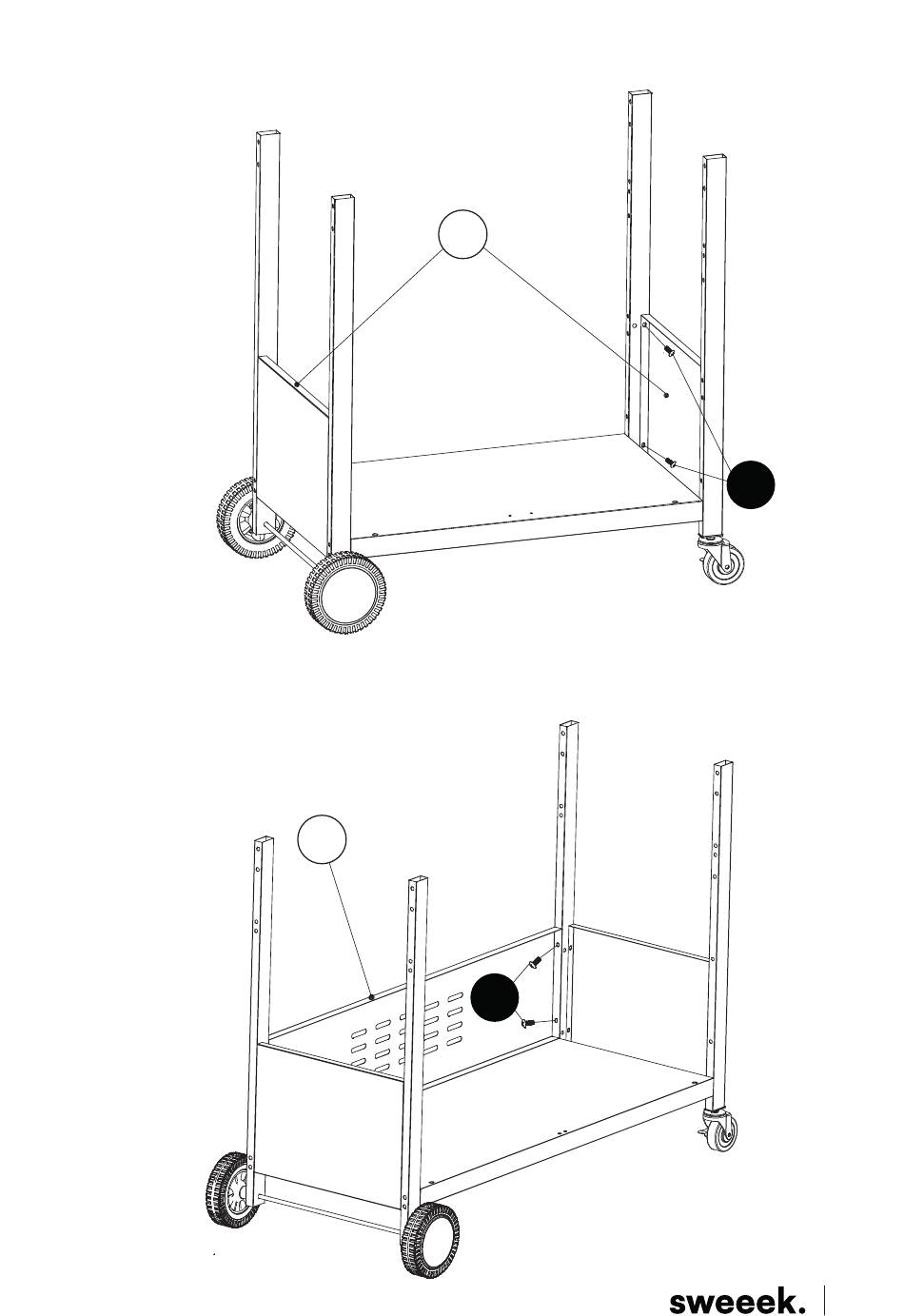 sweeek.