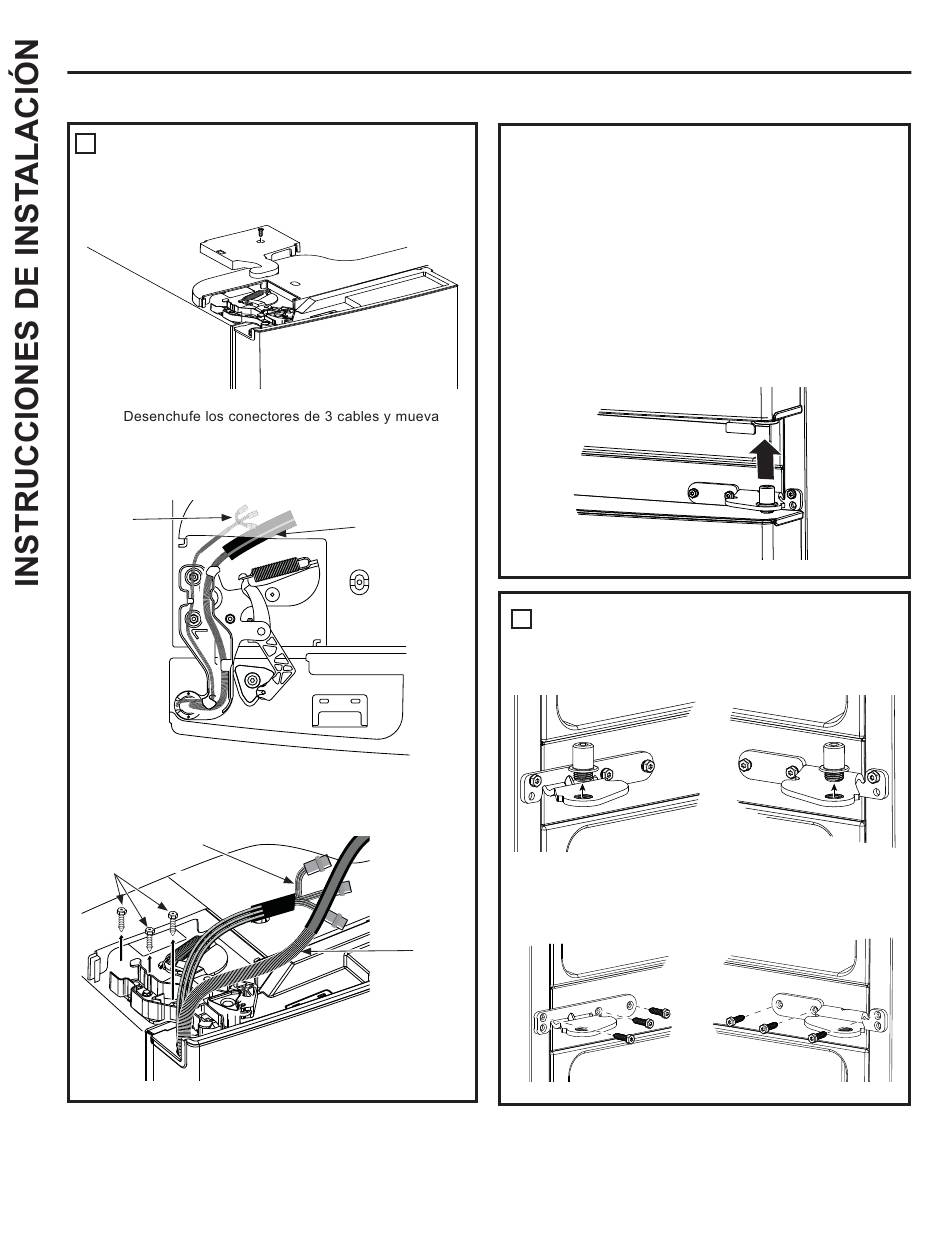 INSTRUCCIONES DE INSTALACIÓN

Desenchufe los conectores de 3 cables y mueva