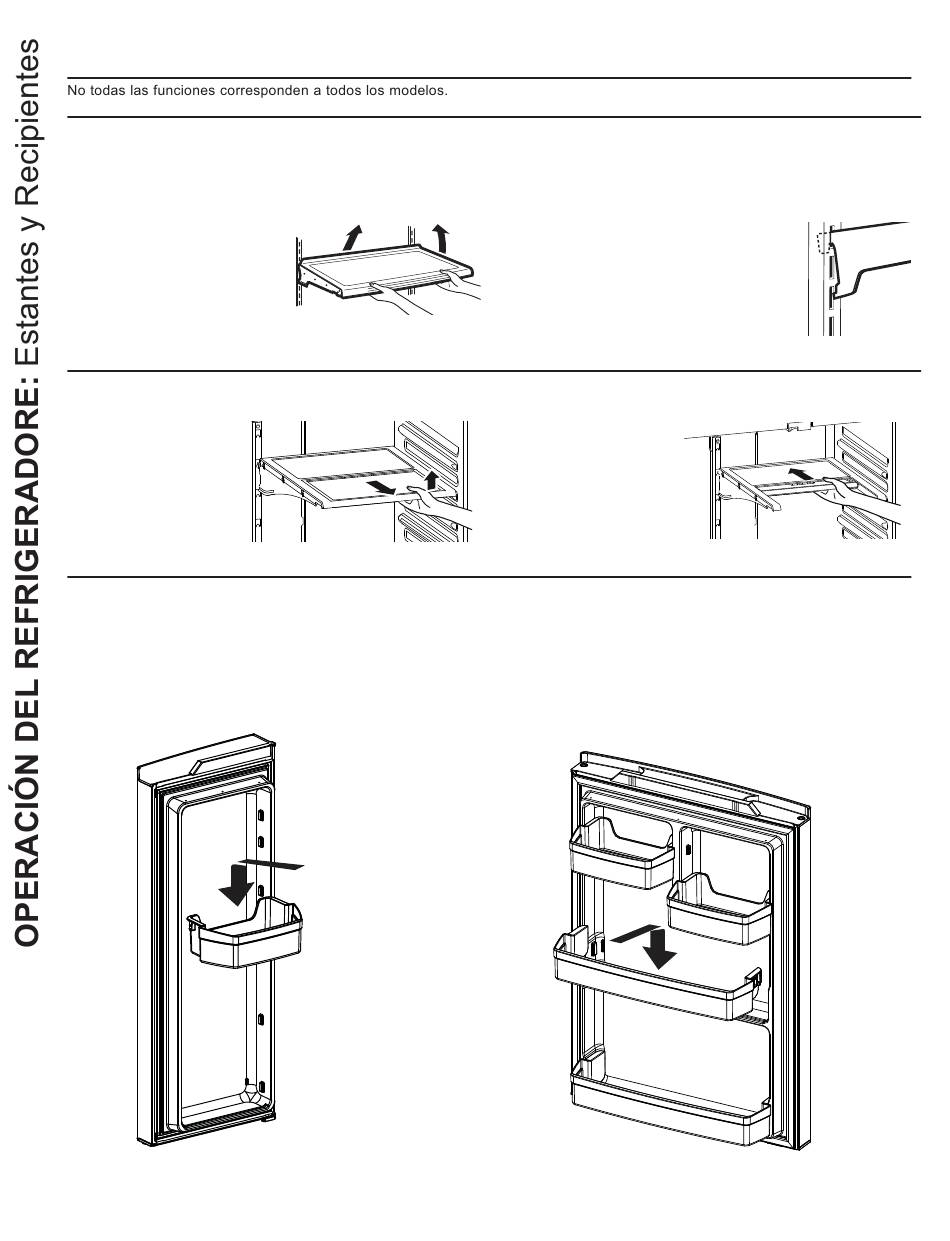 OPERACIÓN DEL REFRIGERADORE: Estantes y Recipientes

No todas las funciones corresponden a todos los modelos.