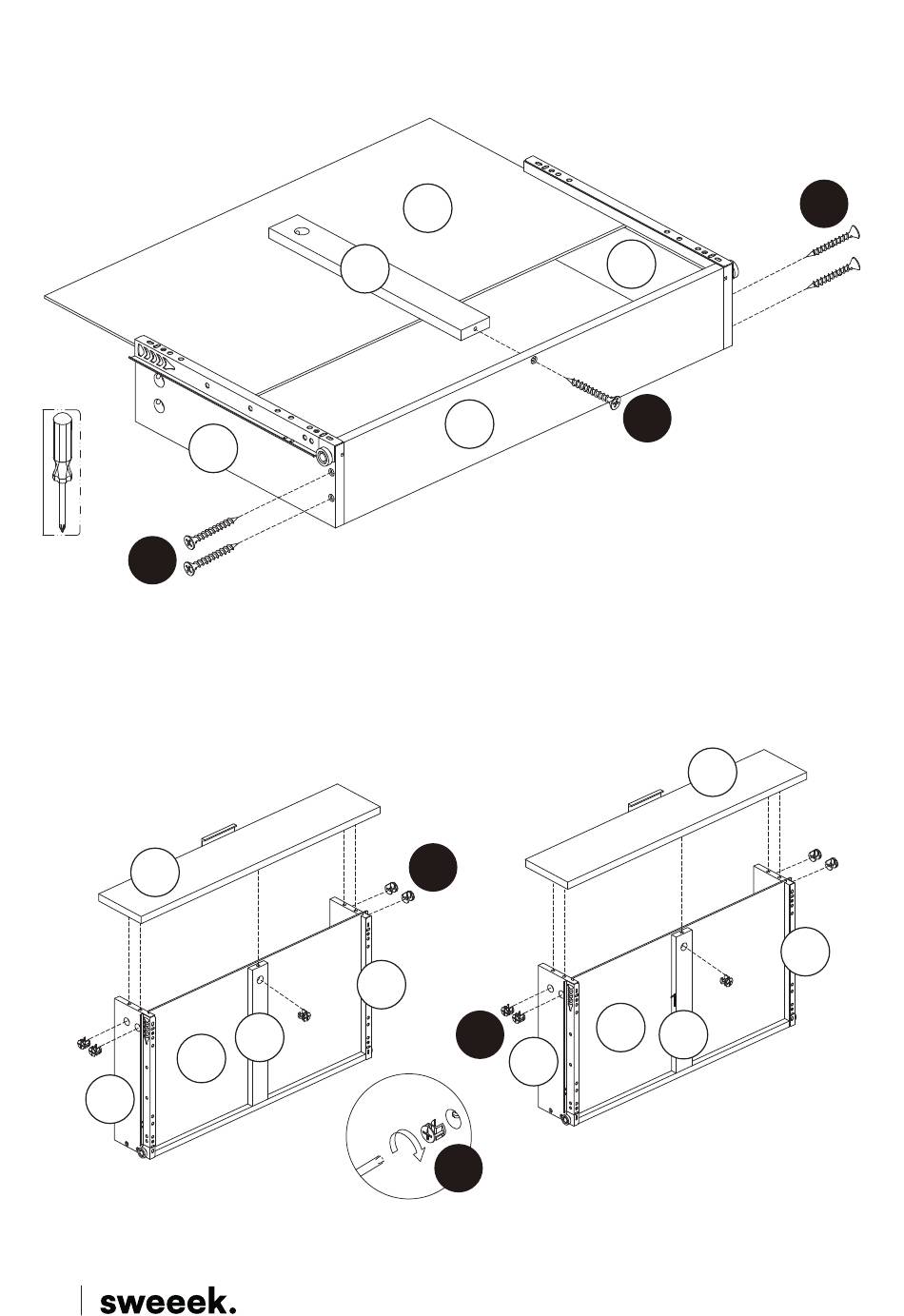 sweeek.