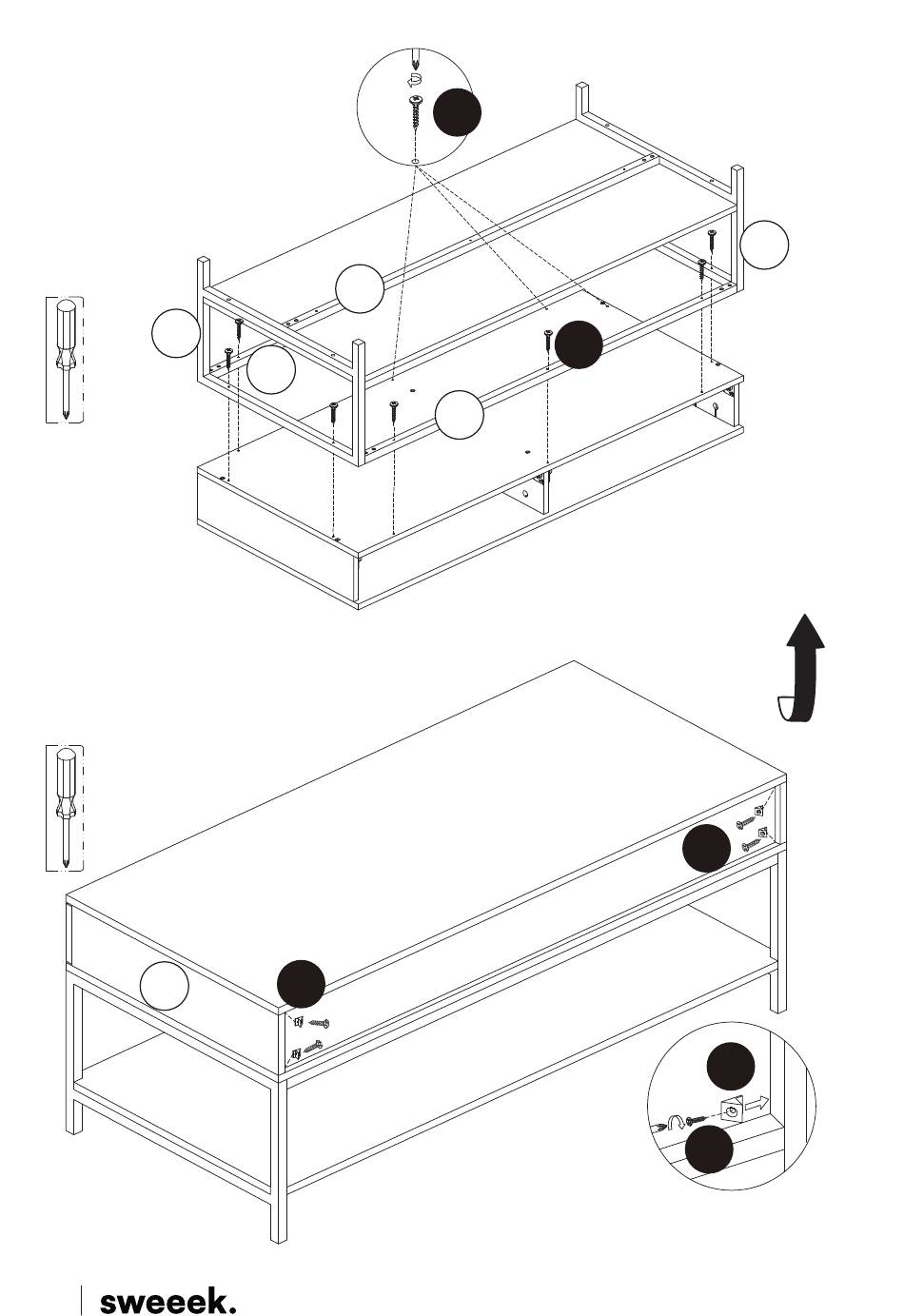 sweeek.