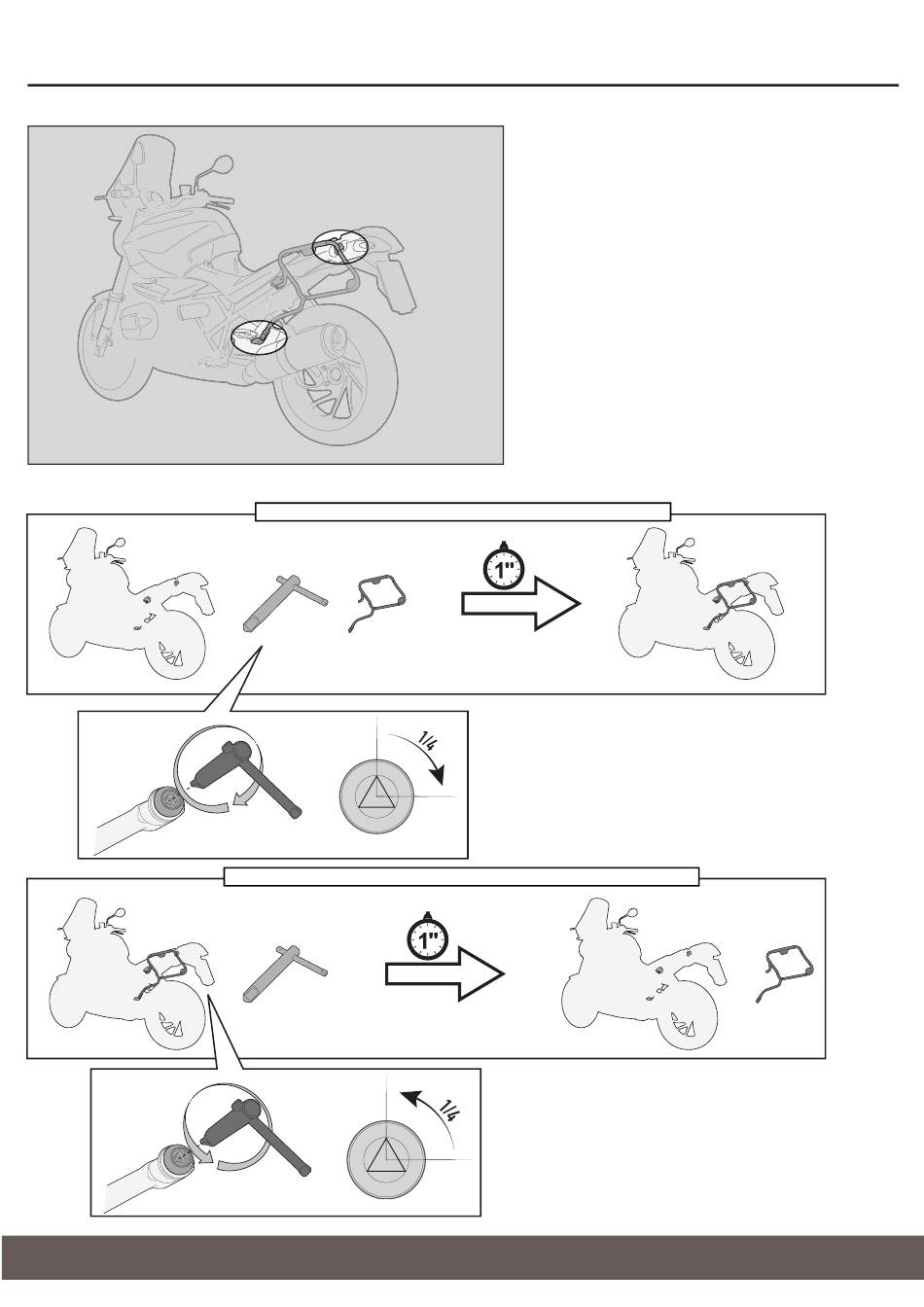 1"

1/4

1"

1/4