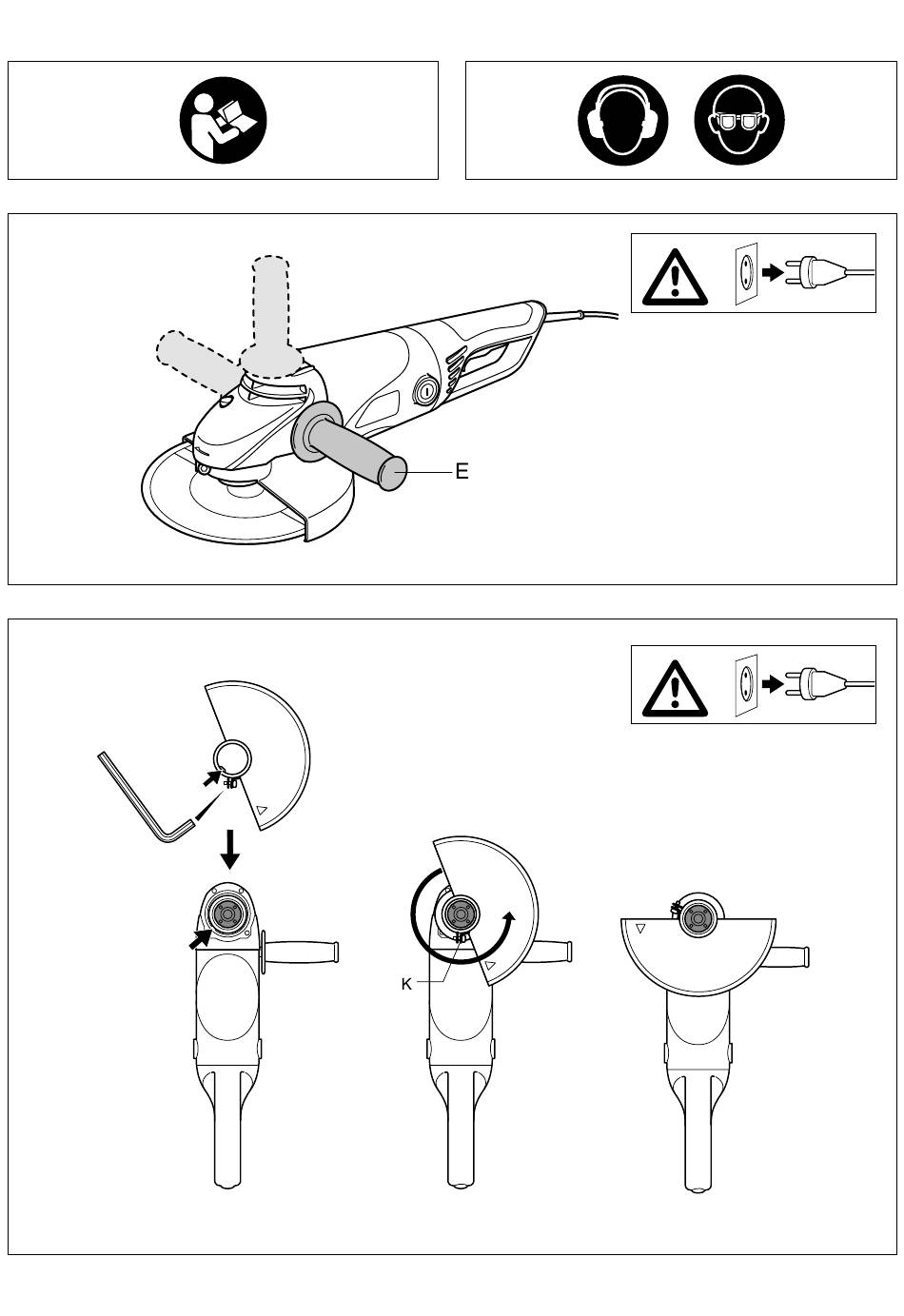 E

K