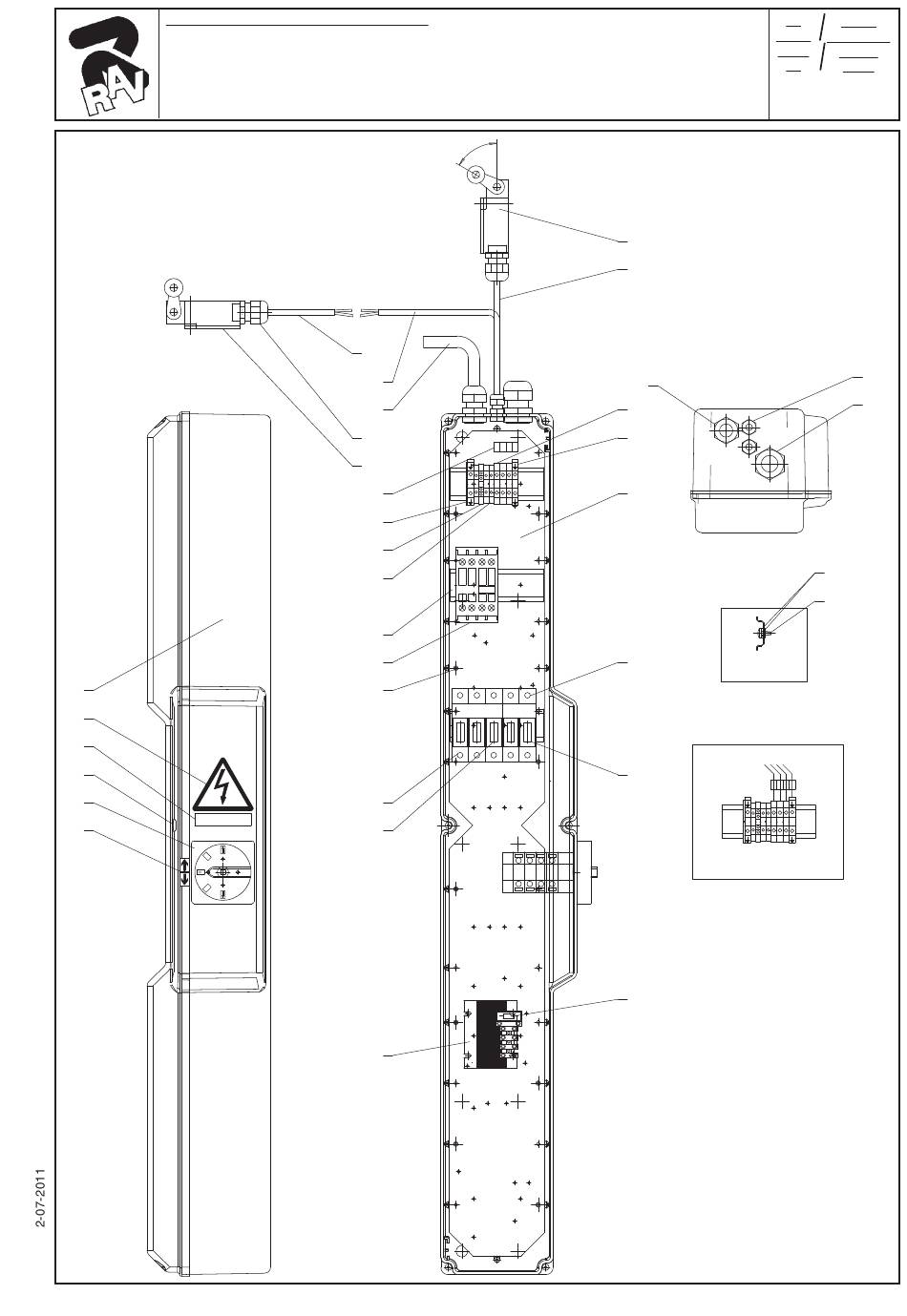 RAV

2-07-2011