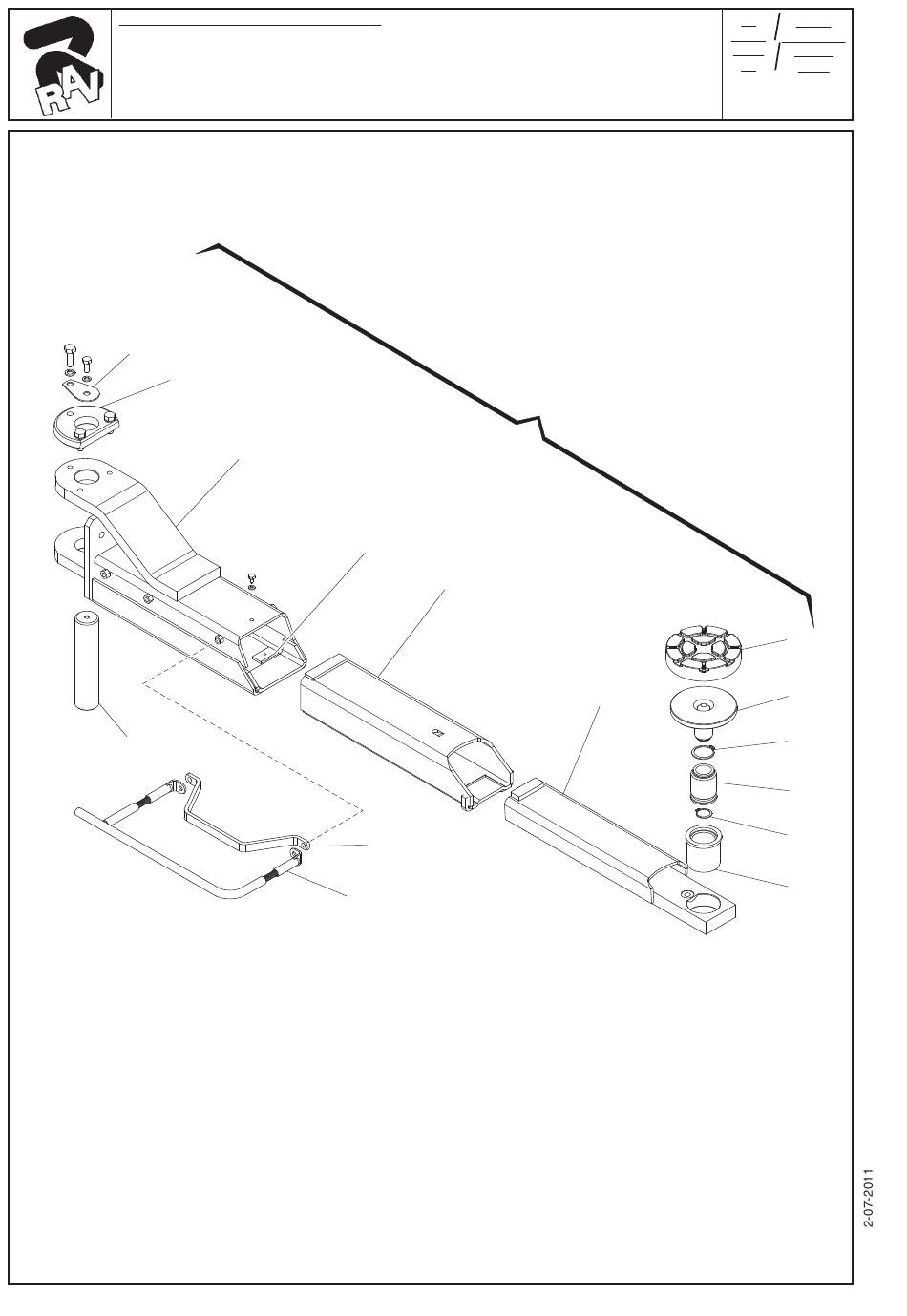 RAV

2-07-2011