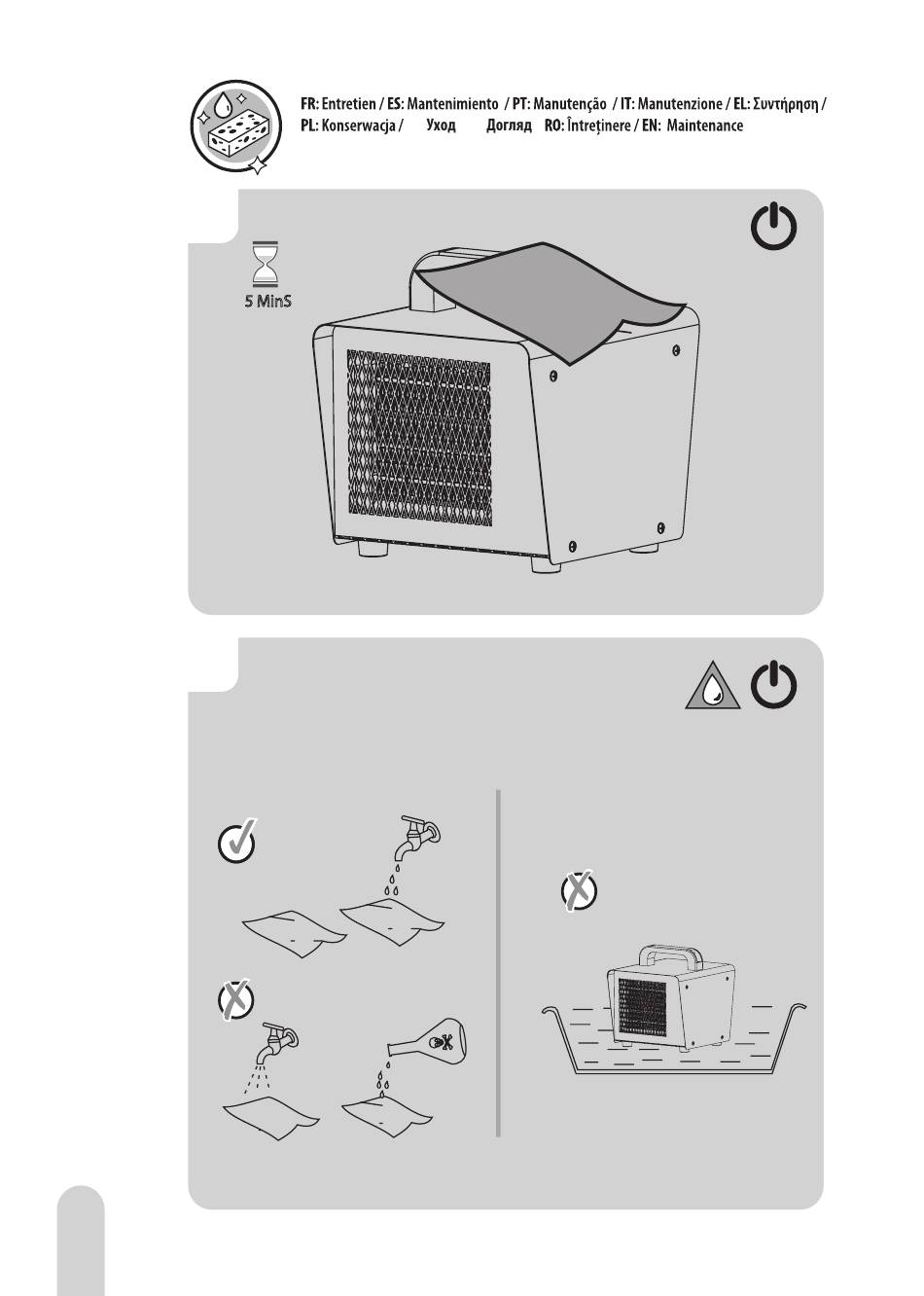 FR: Entretien / ES: Mantenimiento / PT: Manutenção / IT: Manutenzione / EL: Συντήρηση / PL: Konserwacja / Уход Догляд RO: Întreţinere / EN: Maintenance

5 MinS