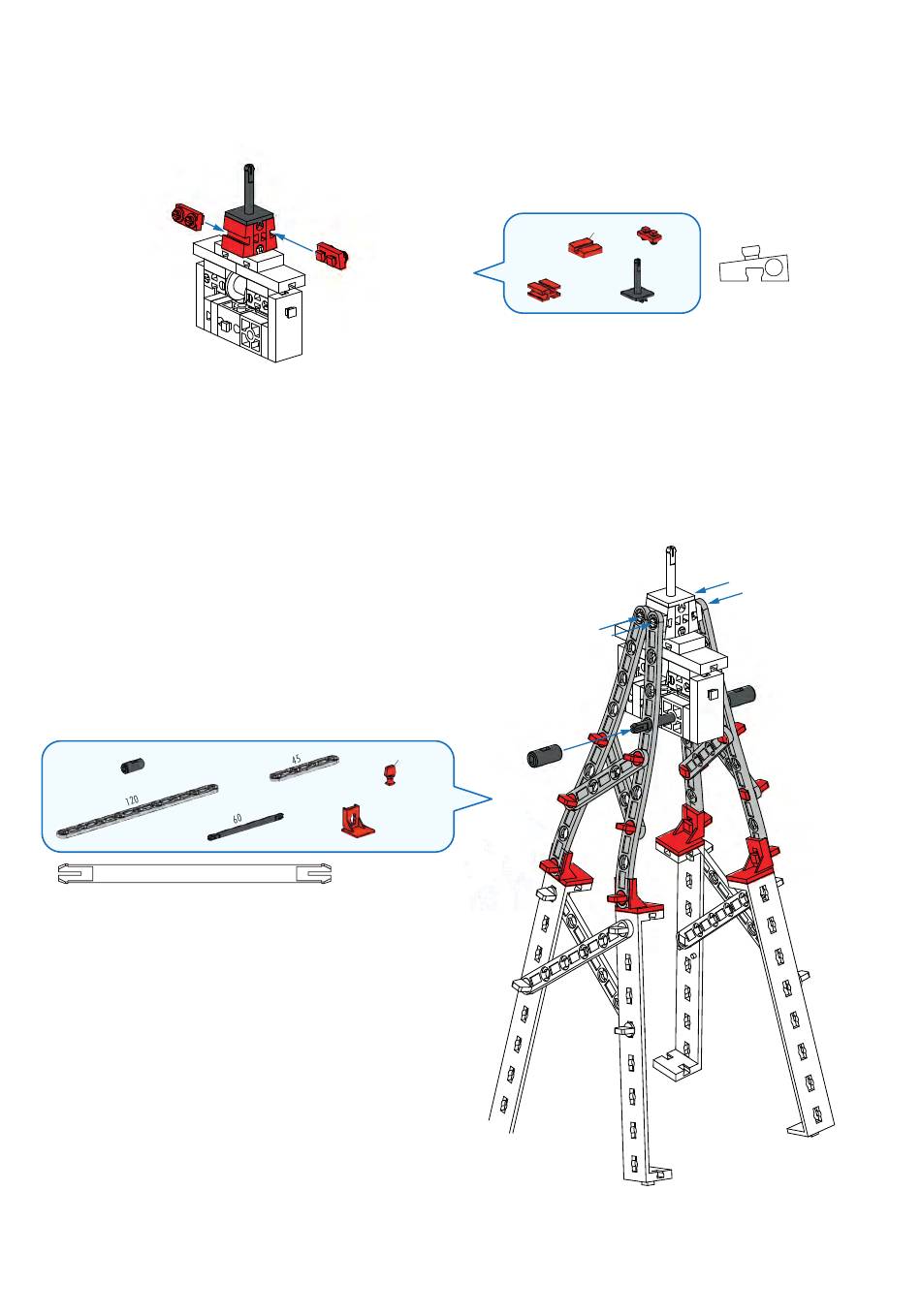 45

120

60