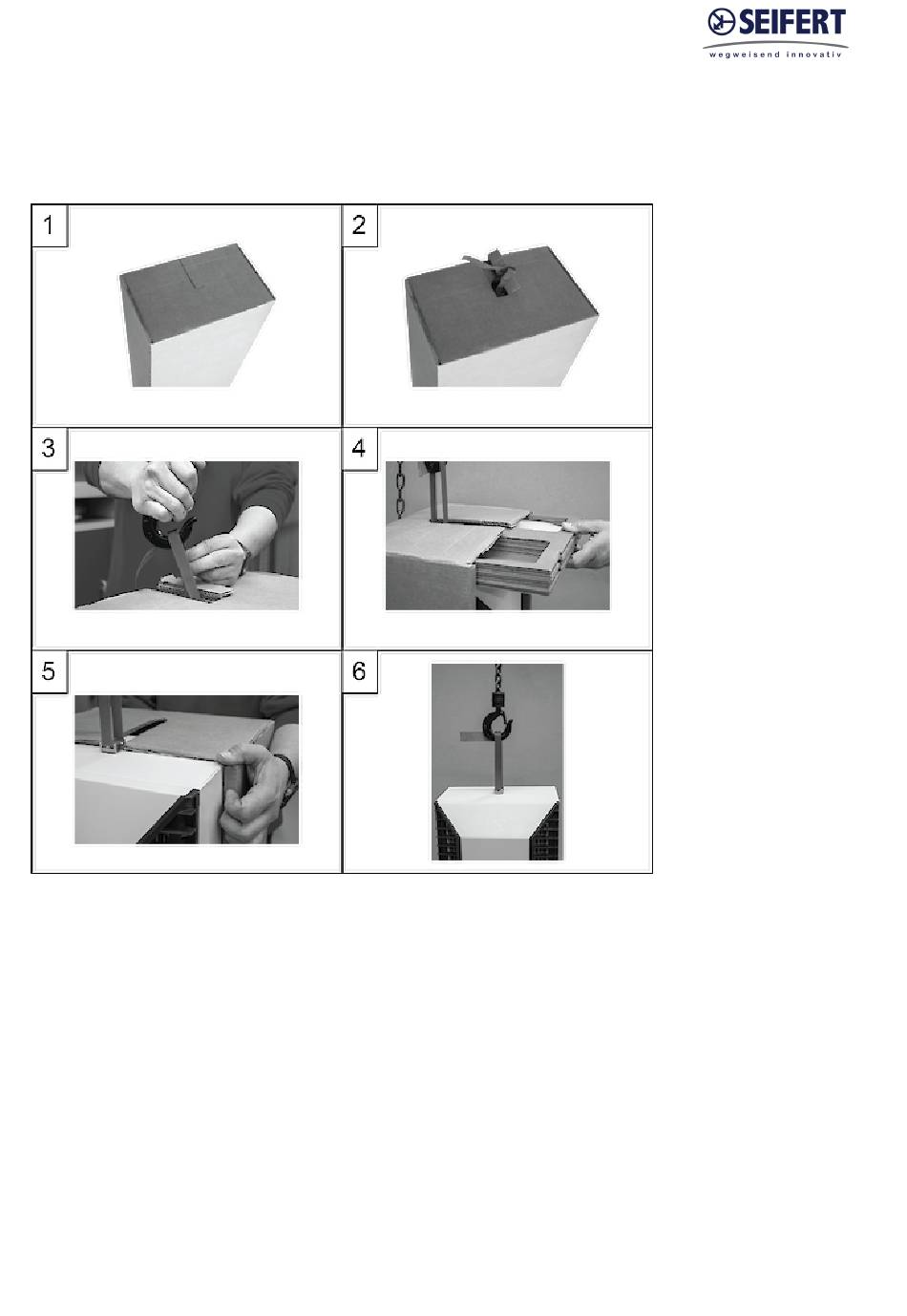 SEIFERT
wegweisend innovativ

1

2

3

4

5

6